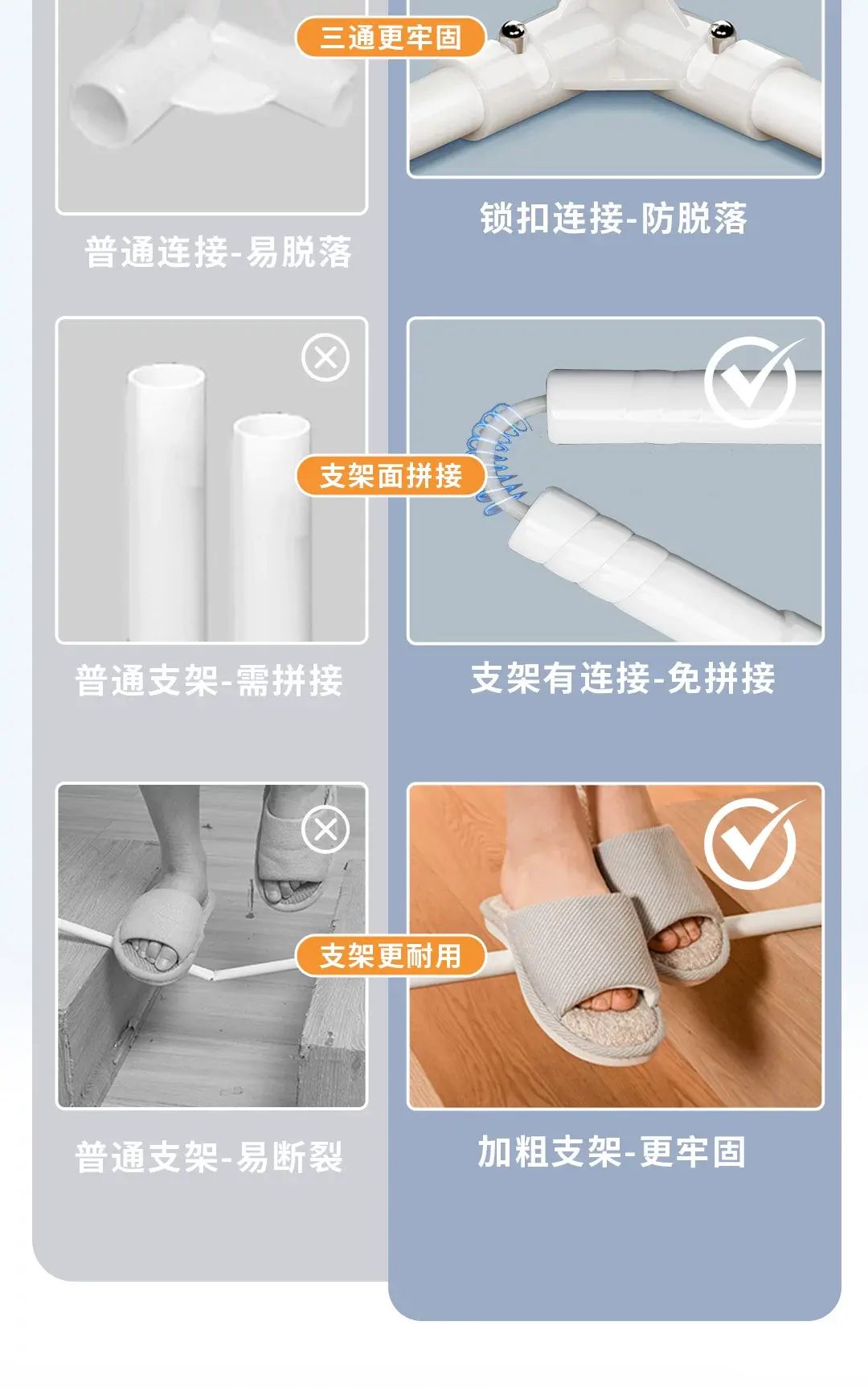 三通更牢固

普通连接-易脱落

锁扣连接-防脱落

支架面拼接

普通支架-需拼接

支架有连接-免拼接

支架更耐用

普通支架-易断裂

加粗支架-更牢固