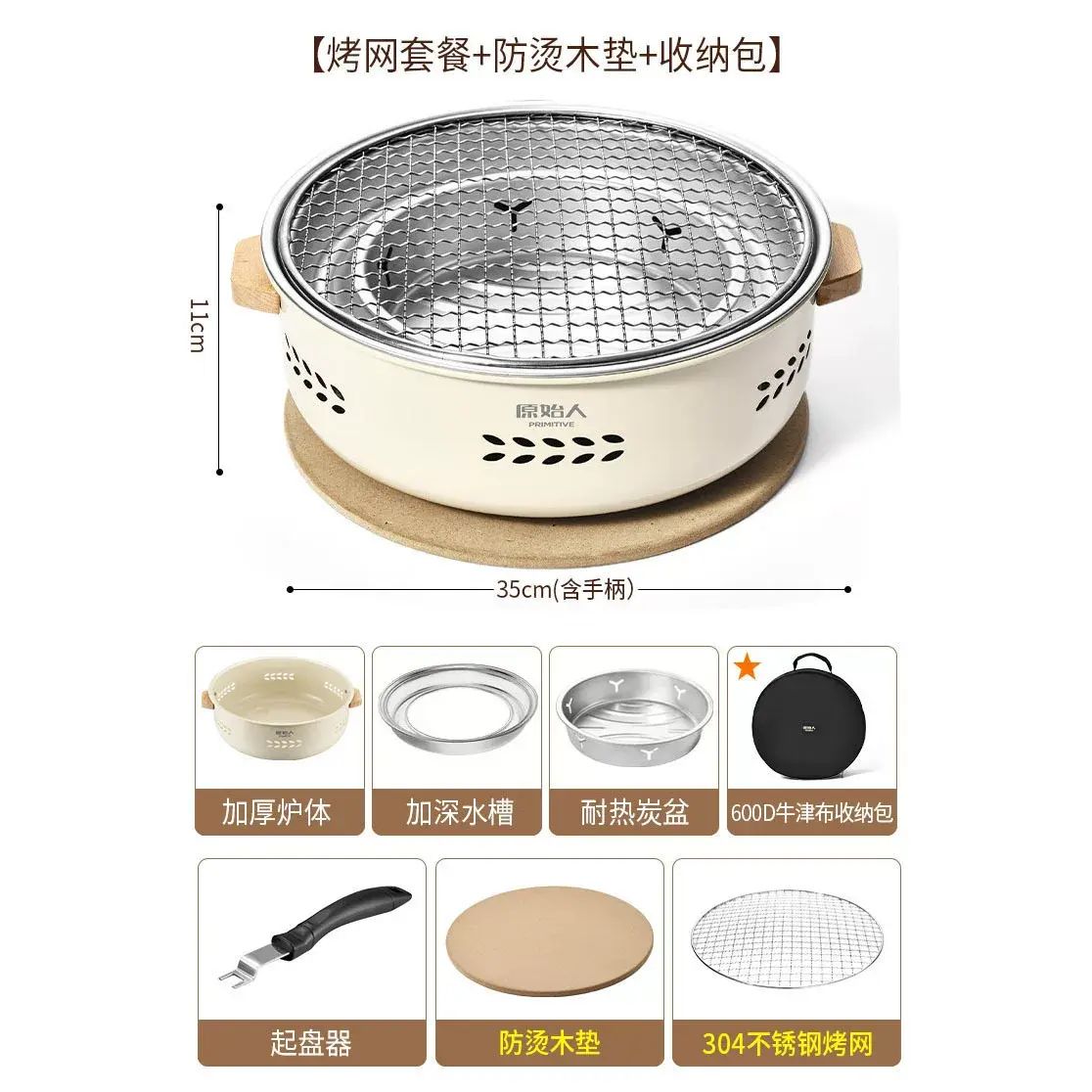 【烤网套餐+防烫木垫+收纳包】

11cm

原始人
PRIMITIVE

35cm(含手柄)

加厚炉体

加深水槽

耐热炭盆

600D牛津布收纳包

起盘器

防烫木垫

304不锈钢烤网