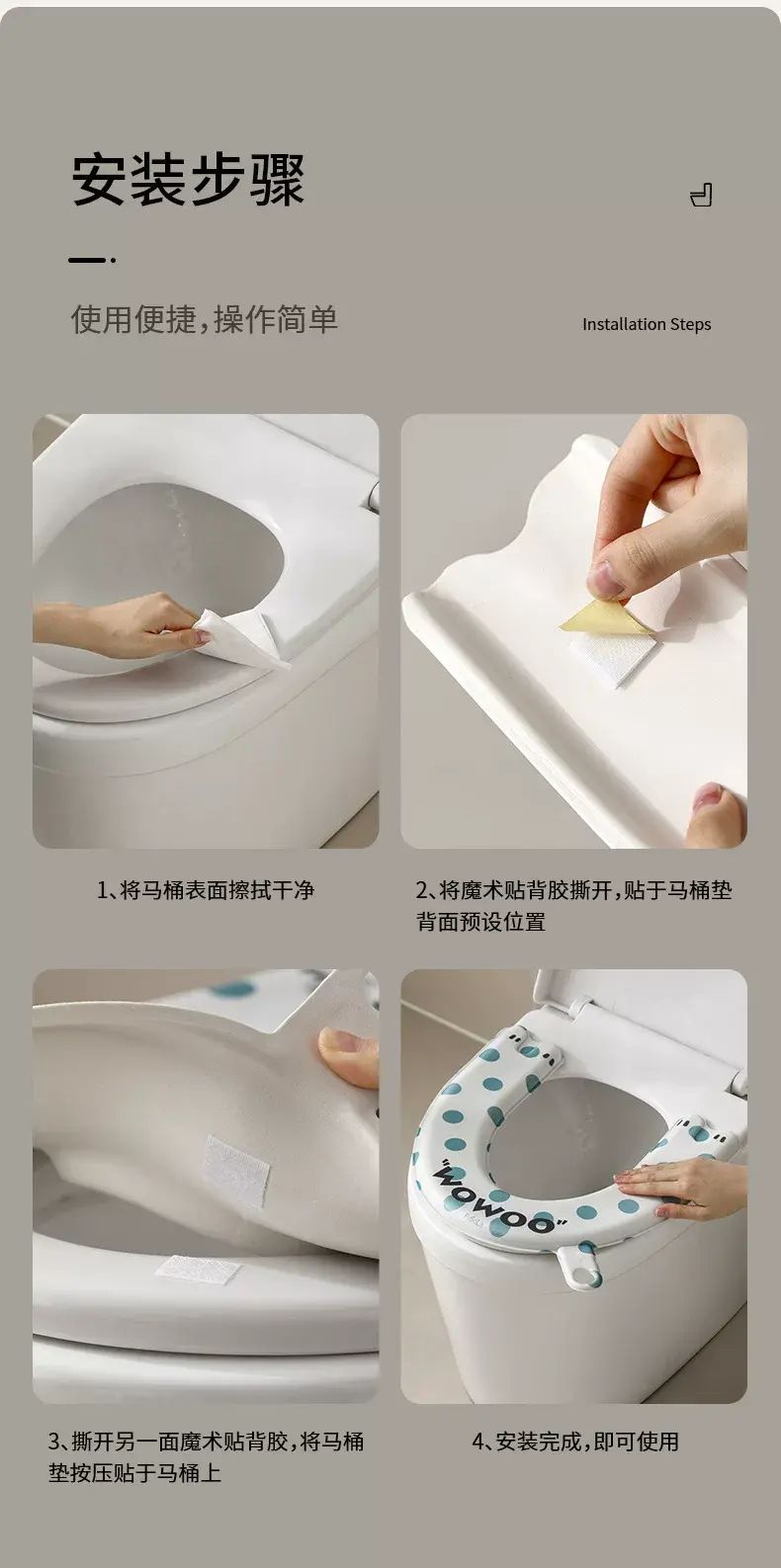 安装步骤

使用便捷，操作简单

Installation Steps

1、将马桶表面擦拭干净

2、将魔术贴背胶撕开，贴于马桶垫背面预设位置

"WOWOO"

3、撕开另一面魔术贴背胶，将马桶垫按压贴于马桶上

4、安装完成，即可使用