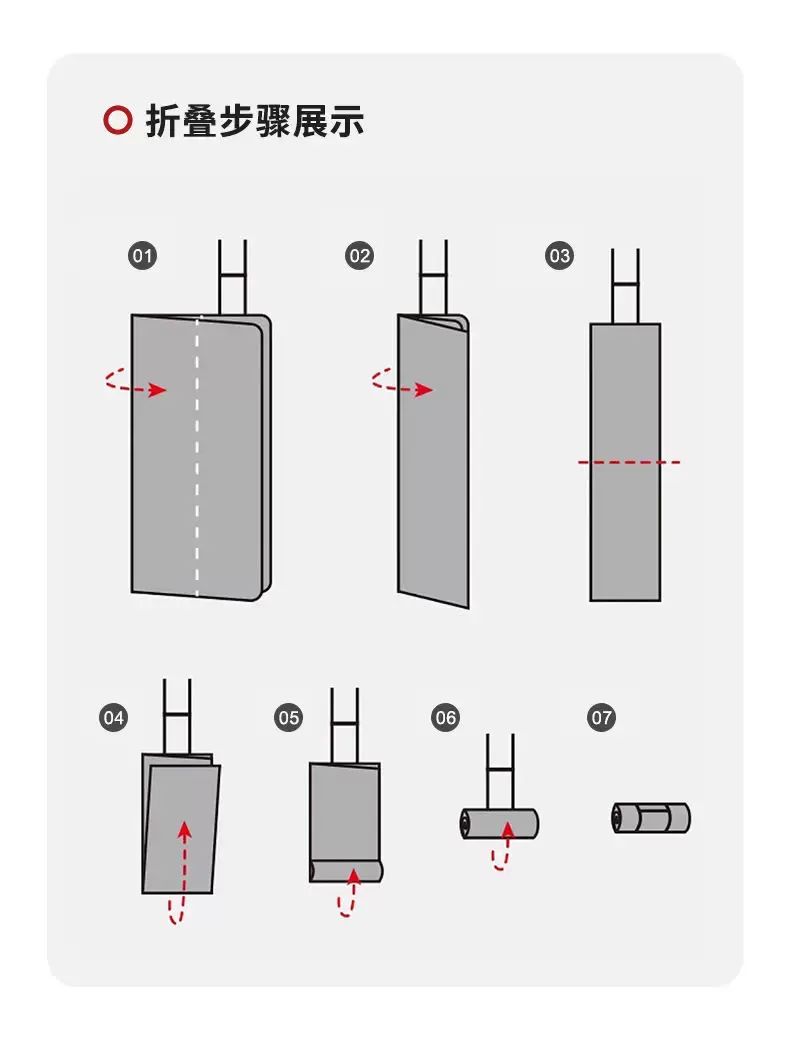 折叠步骤展示

01

02

03

04

05

06

07