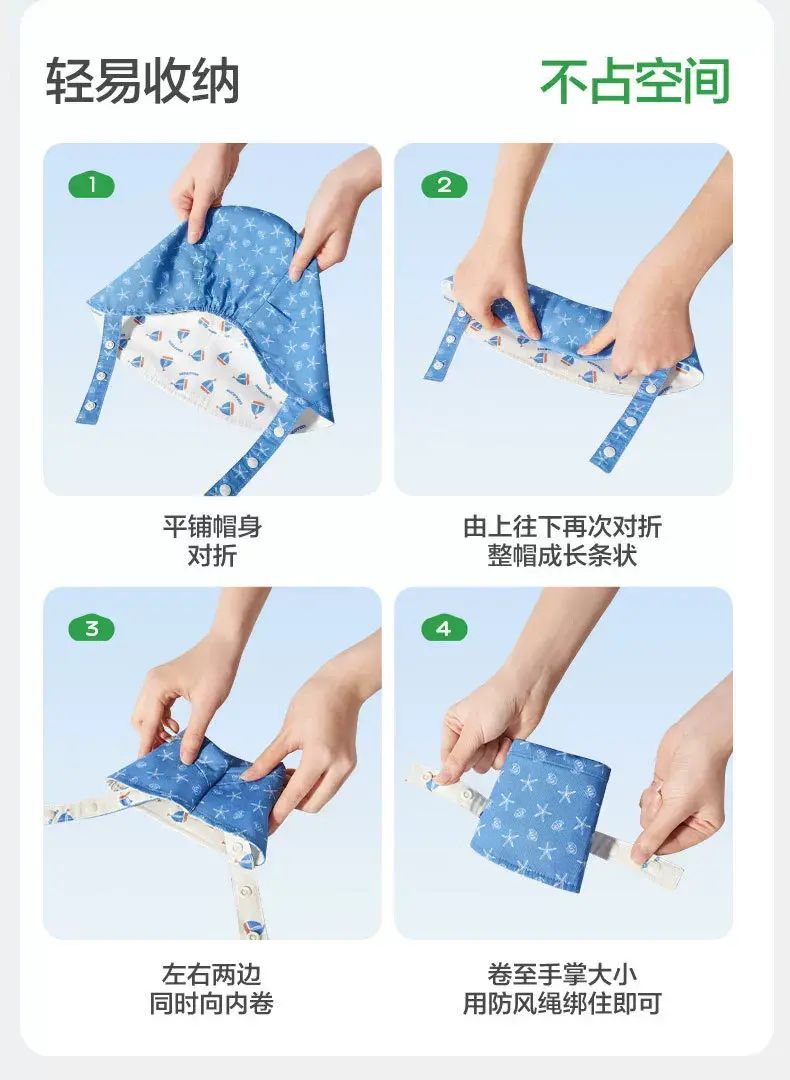 轻易收纳

不占空间

1

平铺帽身
对折

2

由上往下再次对折
整帽成长条状

3

左右两边
同时向内卷

4

卷至手掌大小
用防风绳绑住即可