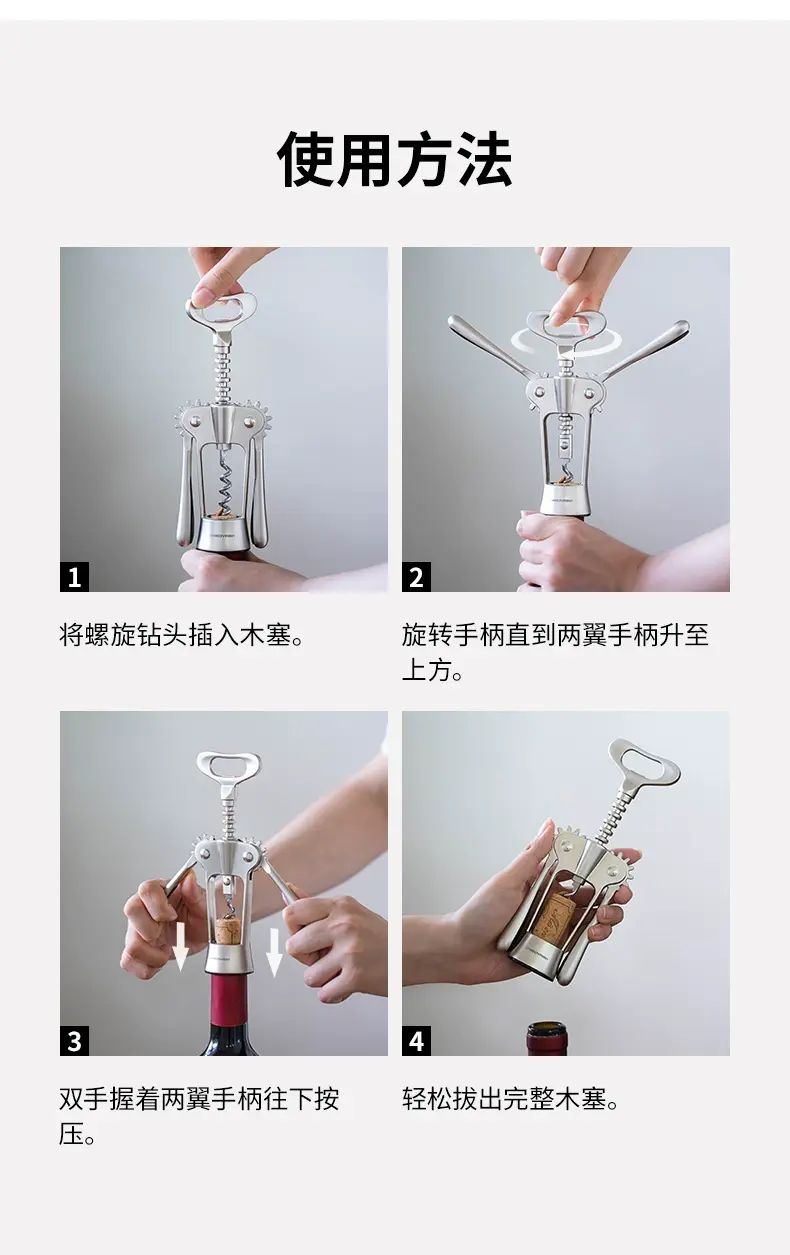 使用方法

1

将螺旋钻头插入木塞。

2

旋转手柄直到两翼手柄升至上方。

3

双手握着两翼手柄往下按压。

4

轻松拔出完整木塞。