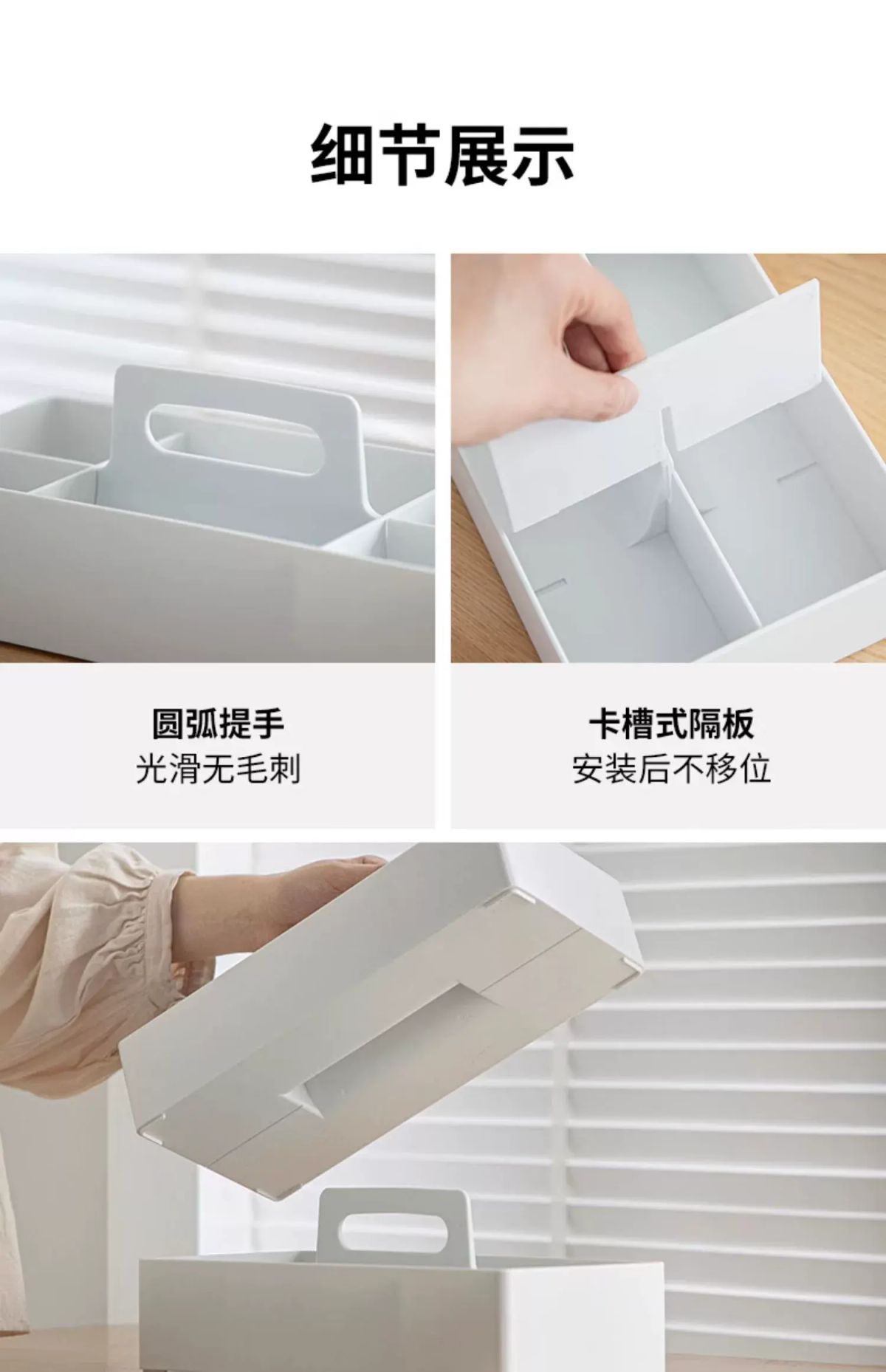 细节展示

圆弧提手
光滑无毛刺

卡槽式隔板
安装后不移位