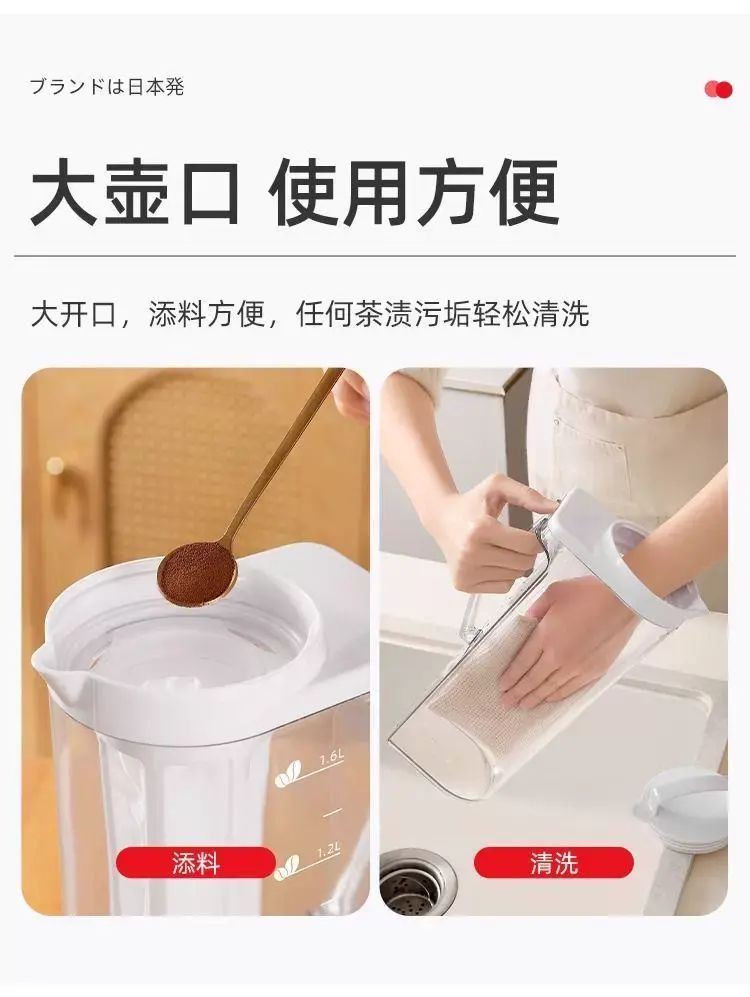 ブランドは日本発

大壶口 使用方便

大开口，添料方便，任何茶渍污垢轻松清洗

1.6L

1.2L

添料

清洗