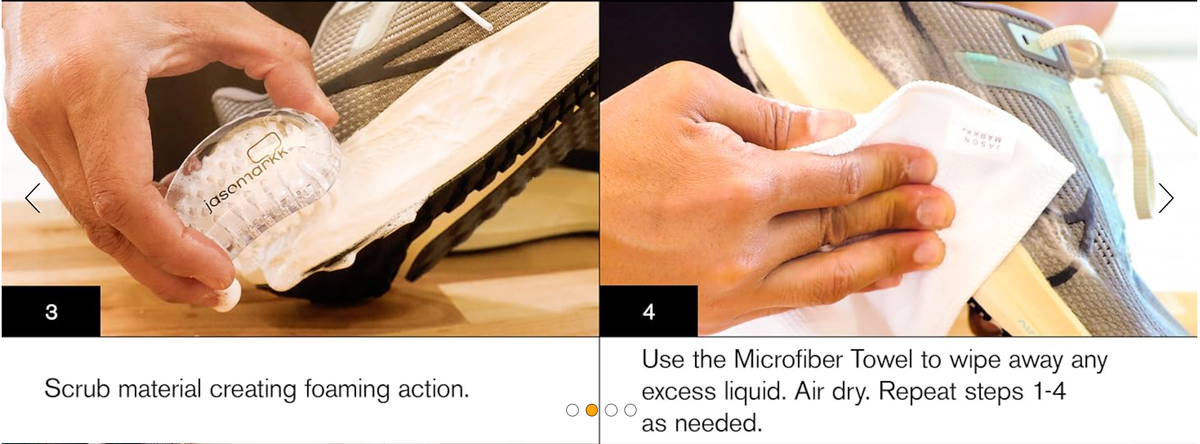 jasonmarkk

3

Scrub material creating foaming action.

JASON MARKK

4

Use the Microfiber Towel to wipe away any excess liquid. Air dry. Repeat steps 1-4 as needed.