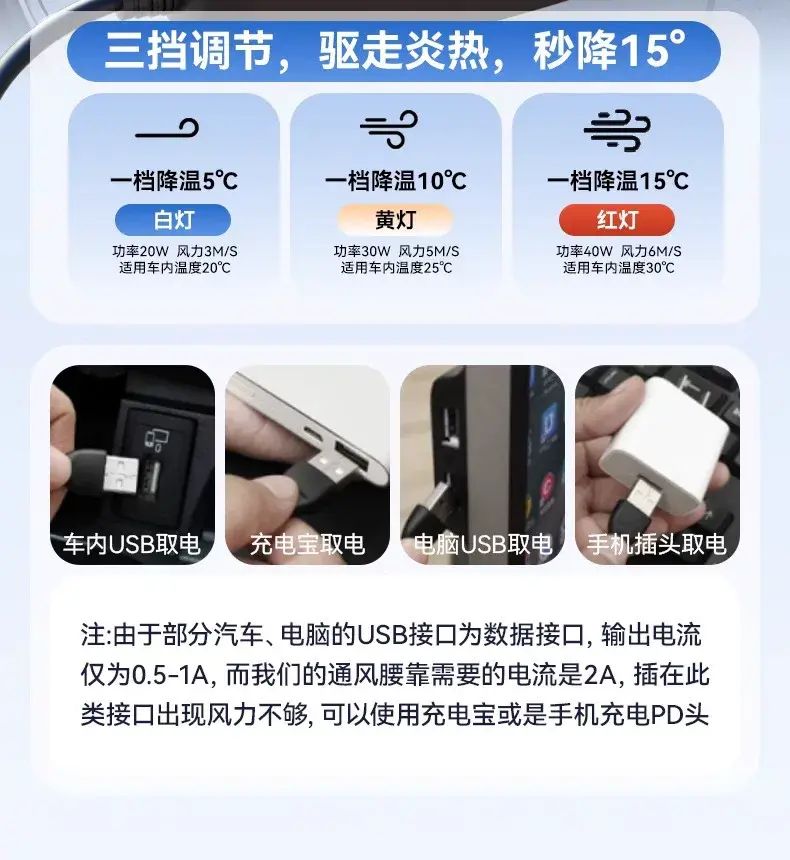 三挡调节，驱走炎热，秒降15°

一档降温5℃
白灯
功率20W 风力3M/S
适用车内温度20℃

一档降温10℃
黄灯
功率30W 风力5M/S
适用车内温度25℃

一档降温15℃
红灯
功率40W 风力6M/S
适用车内温度30℃

车内USB取电

充电宝取电

电脑USB取电

手机插头取电

注:由于部分汽车、电脑的USB接口为数据接口, 输出电流仅为0.5-1A, 而我们的通风腰靠需要的电流是2A, 插在此类接口出现风力不够, 可以使用充电宝或是手机充电PD头