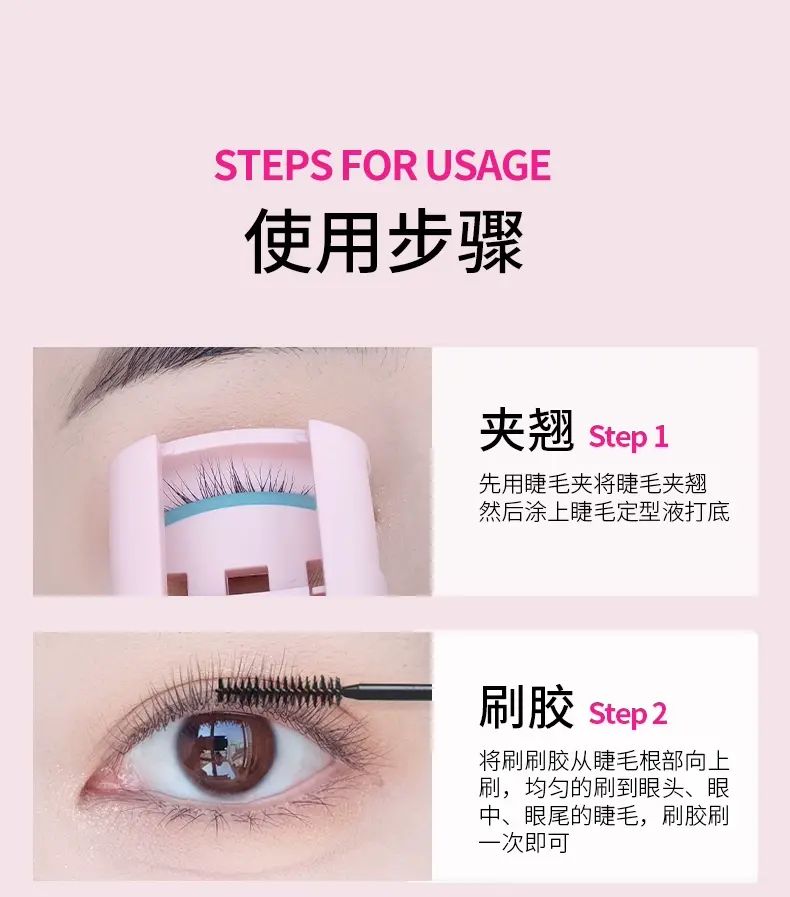 STEPS FOR USAGE
使用步骤

夹翘 Step 1
先用睫毛夹将睫毛夹翘
然后涂上睫毛定型液打底

刷胶 Step 2
将刷刷胶从睫毛根部向上刷，均匀的刷到眼头、眼中、眼尾的睫毛，刷胶刷一次即可