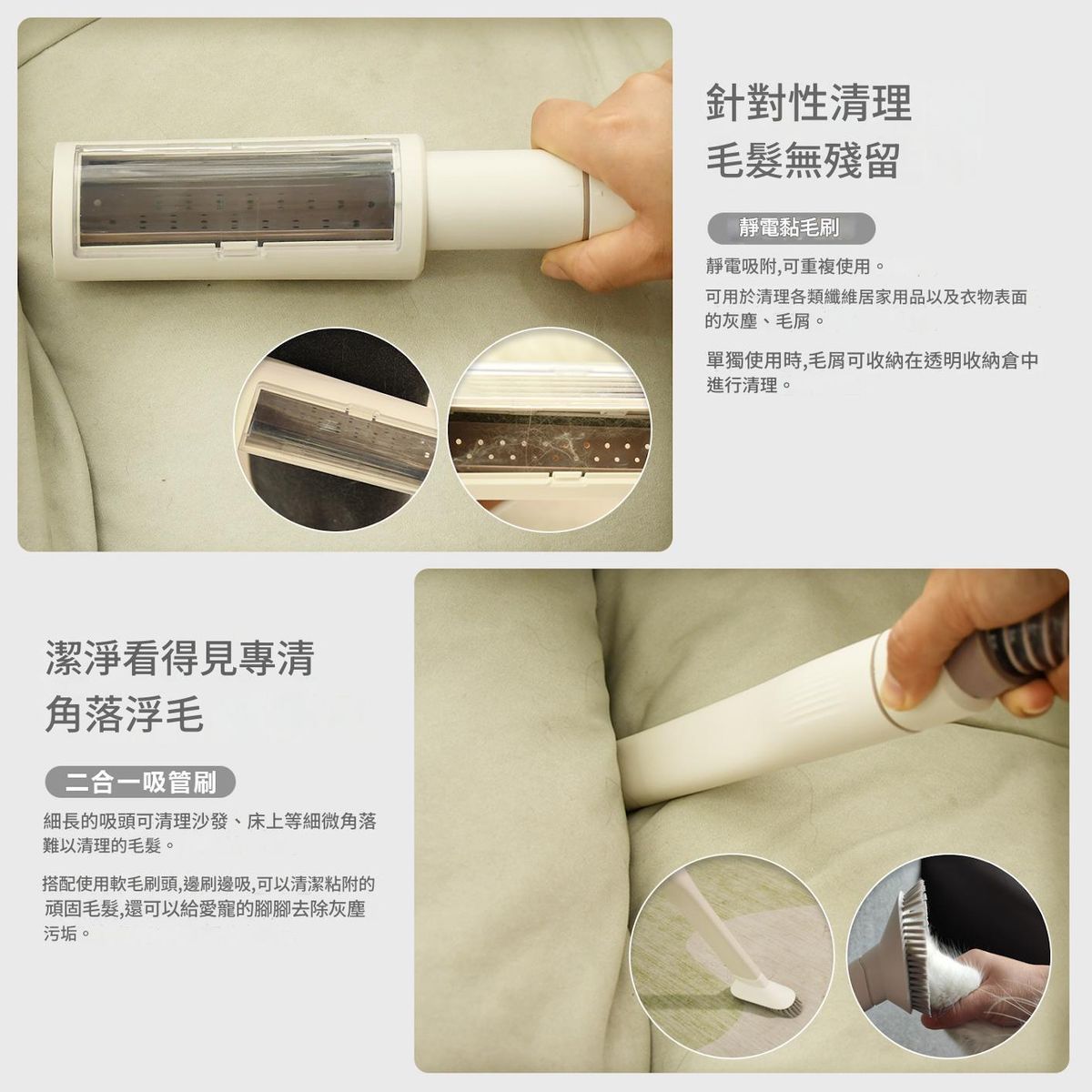 針對性清理
毛髮無殘留

靜電黏毛刷

靜電吸附,可重複使用。

可用於清理各類纖維居家用品以及衣物表面的灰塵、毛屑。

單獨使用時,毛屑可收納在透明收納倉中進行清理。

潔淨看得見專清
角落浮毛

二合一吸管刷

細長的吸頭可清理沙發、床上等細微角落難以清理的毛髮。

搭配使用軟毛刷頭,邊刷邊吸,可以清潔粘附的頑固毛髮,還可以給愛寵的腳腳去除灰塵污垢。