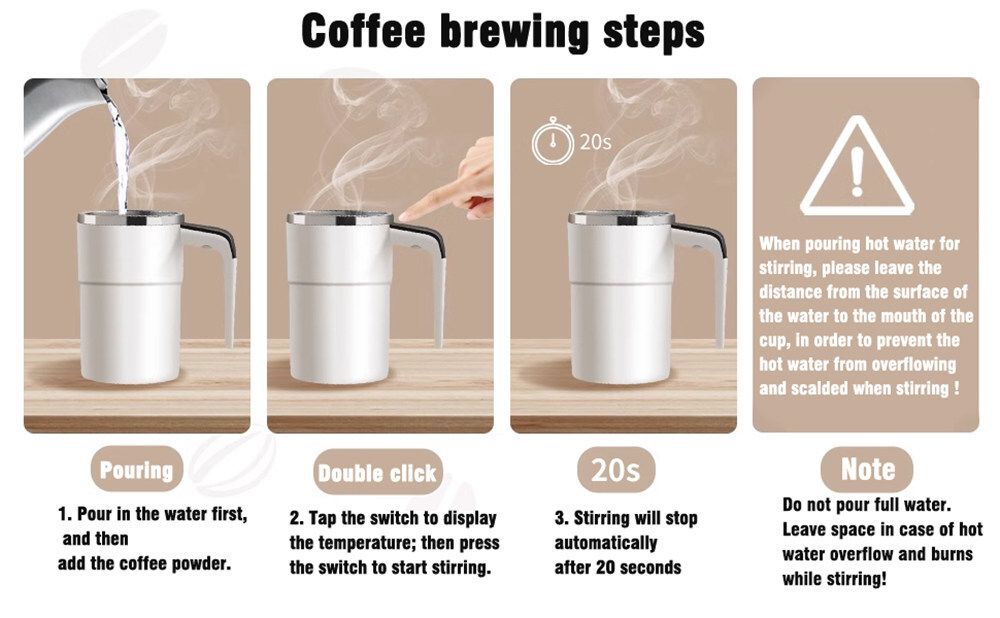 Coffee brewing steps

20s

When pouring hot water for stirring, please leave the distance from the surface of the water to the mouth of the cup, in order to prevent the hot water from overflowing and scalded when stirring !

Pouring

1. Pour in the water first, and then add the coffee powder.

Double click

2. Tap the switch to display the temperature; then press the switch to start stirring.

20s

3. Stirring will stop automatically after 20 seconds

Note

Do not pour full water. Leave space in case of hot water overflow and burns while stirring!