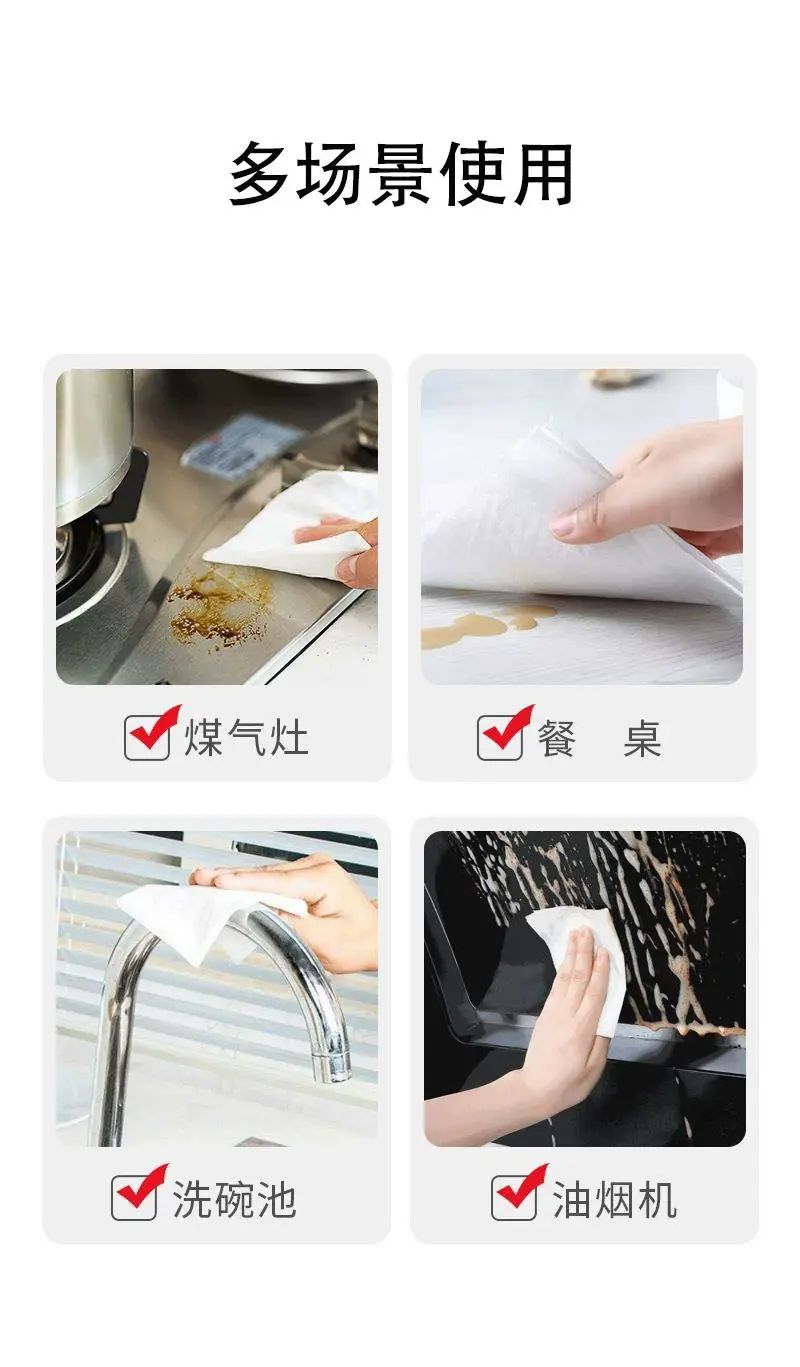 多场景使用

煤气灶

餐　桌

洗碗池

油烟机