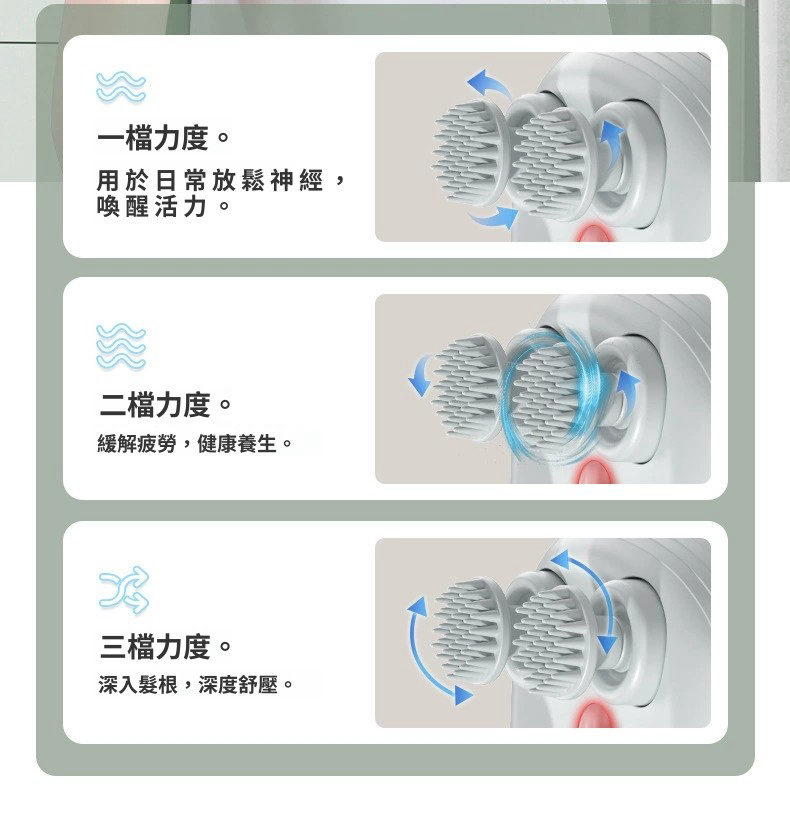 一檔力度。

用於日常放鬆神經，喚醒活力。

二檔力度。

緩解疲勞，健康養生。

三檔力度。

深入髮根，深度舒壓。