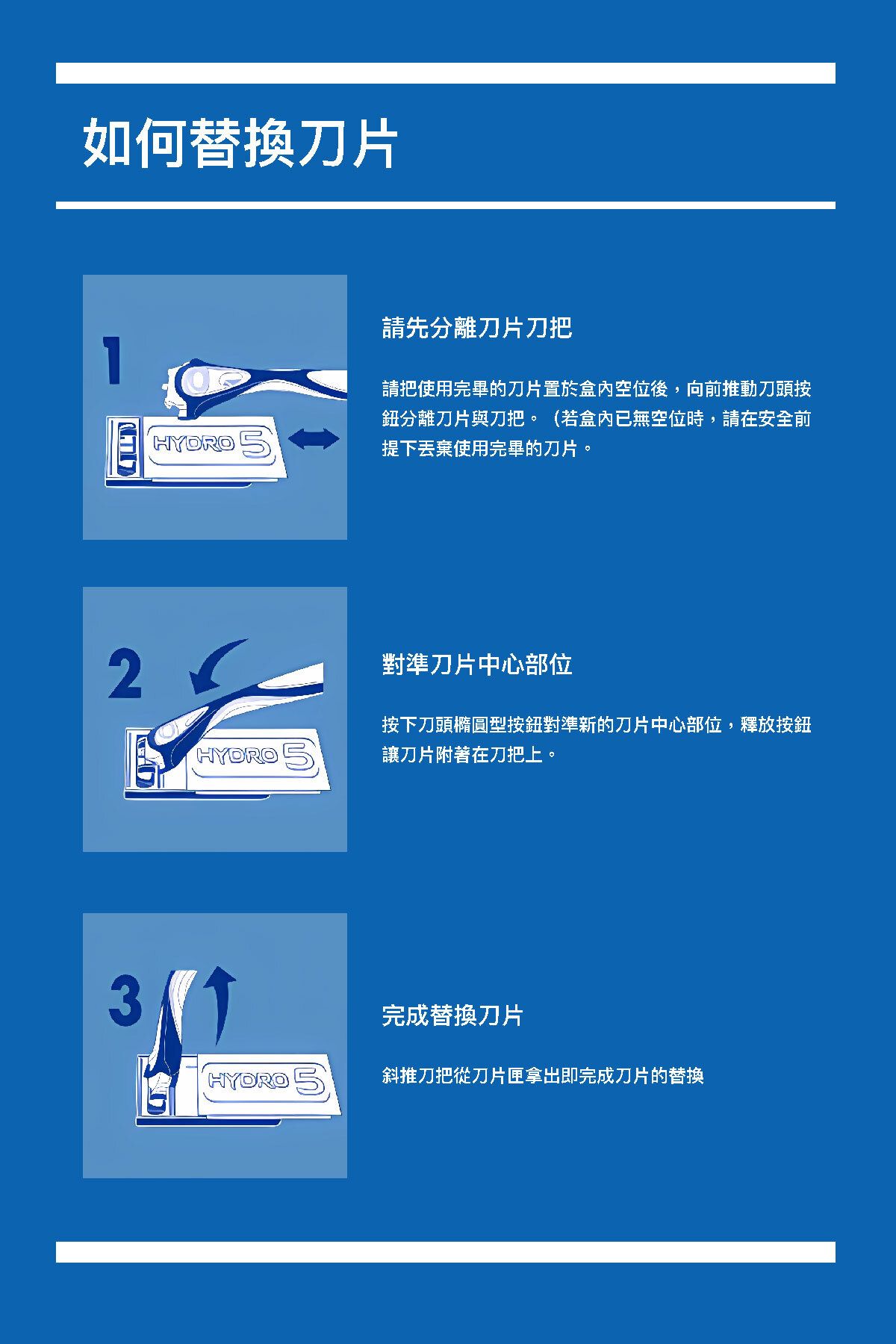 如何替換刀片

1

HYDRO 5

請先分離刀片刀把

請把使用完畢的刀片置於盒內空位後，向前推動刀頭按鈕分離刀片與刀把。（若盒內已無空位時，請在安全前提下丟棄使用完畢的刀片。

2

HYDRO 5

對準刀片中心部位

按下刀頭橢圓型按鈕對準新的刀片中心部位，釋放按鈕讓刀片附著在刀把上。

3

HYDRO 5

完成替換刀片

斜推刀把從刀片匣拿出即完成刀片的替換