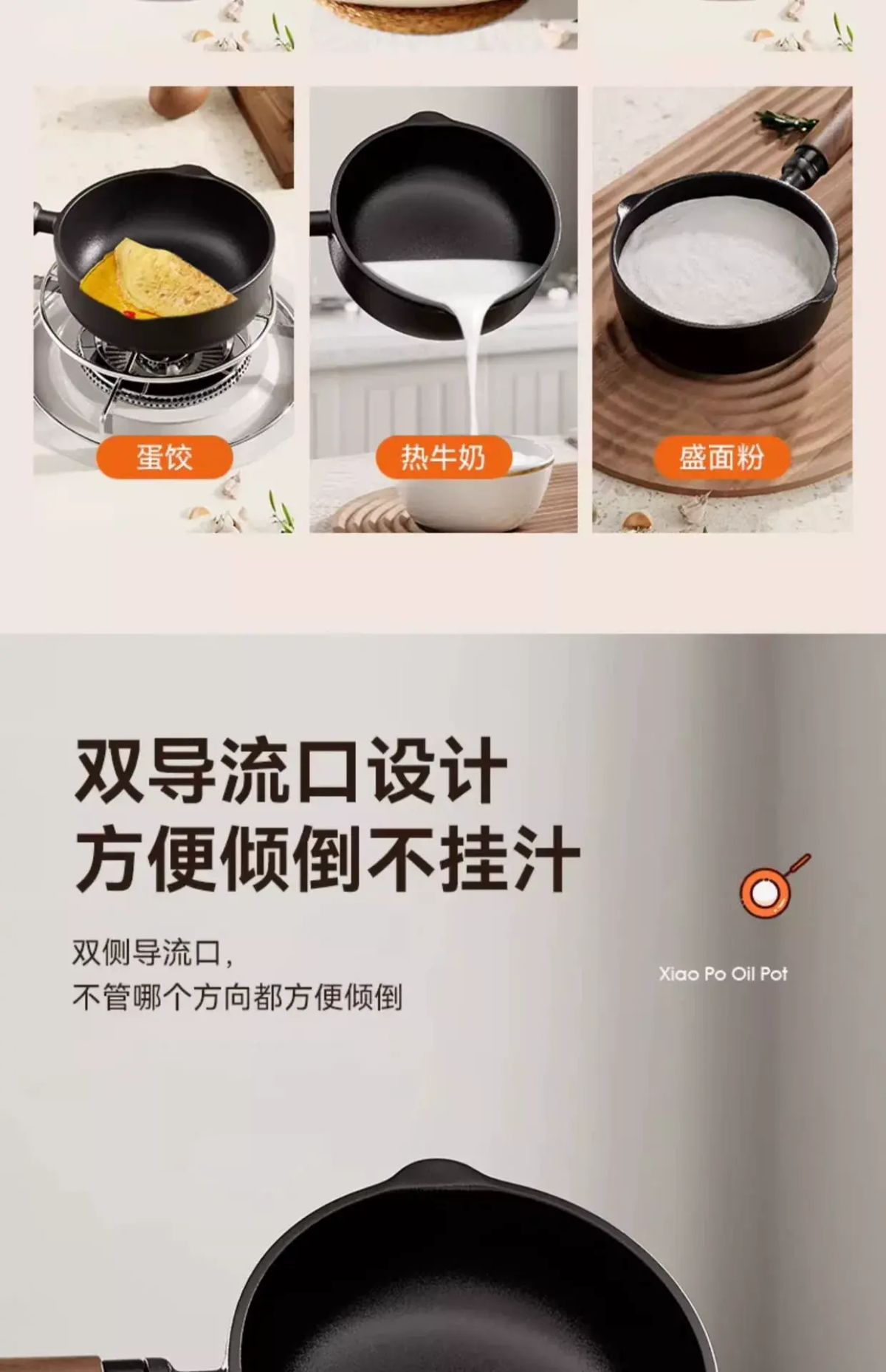 蛋饺

热牛奶

盛面粉

双导流口设计
方便倾倒不挂汁

双侧导流口,
不管哪个方向都方便倾倒

Xiao Po Oil Pot