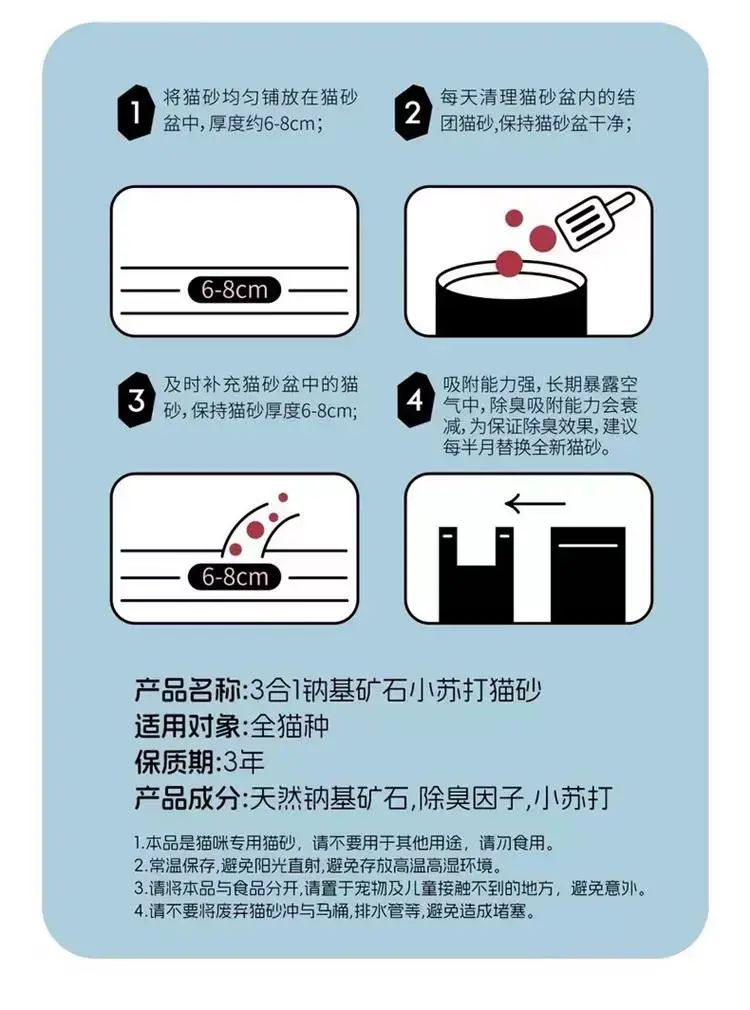 1 将猫砂均匀铺放在猫砂盆中，厚度约6-8cm；

2 每天清理猫砂盆内的结团猫砂，保持猫砂盆干净；

6-8cm

3 及时补充猫砂盆中的猫砂，保持猫砂厚度6-8cm；

4 吸附能力强，长期暴露空气中，除臭吸附能力会衰减，为保证除臭效果，建议每半月替换全新猫砂。

6-8cm

产品名称：3合1钠基矿石小苏打猫砂
适用对象：全猫种
保质期：3年
产品成分：天然钠基矿石，除臭因子，小苏打

1.本品是猫咪专用猫砂，请不要用于其他用途，请勿食用。
2.常温保存，避免阳光直射，避免存放高温高湿环境。
3.请将本品与食品分开，请置于宠物及儿童接触不到的地方，避免意外。
4.请不要将废弃猫砂冲与马桶，排水管等，避免造成堵塞。