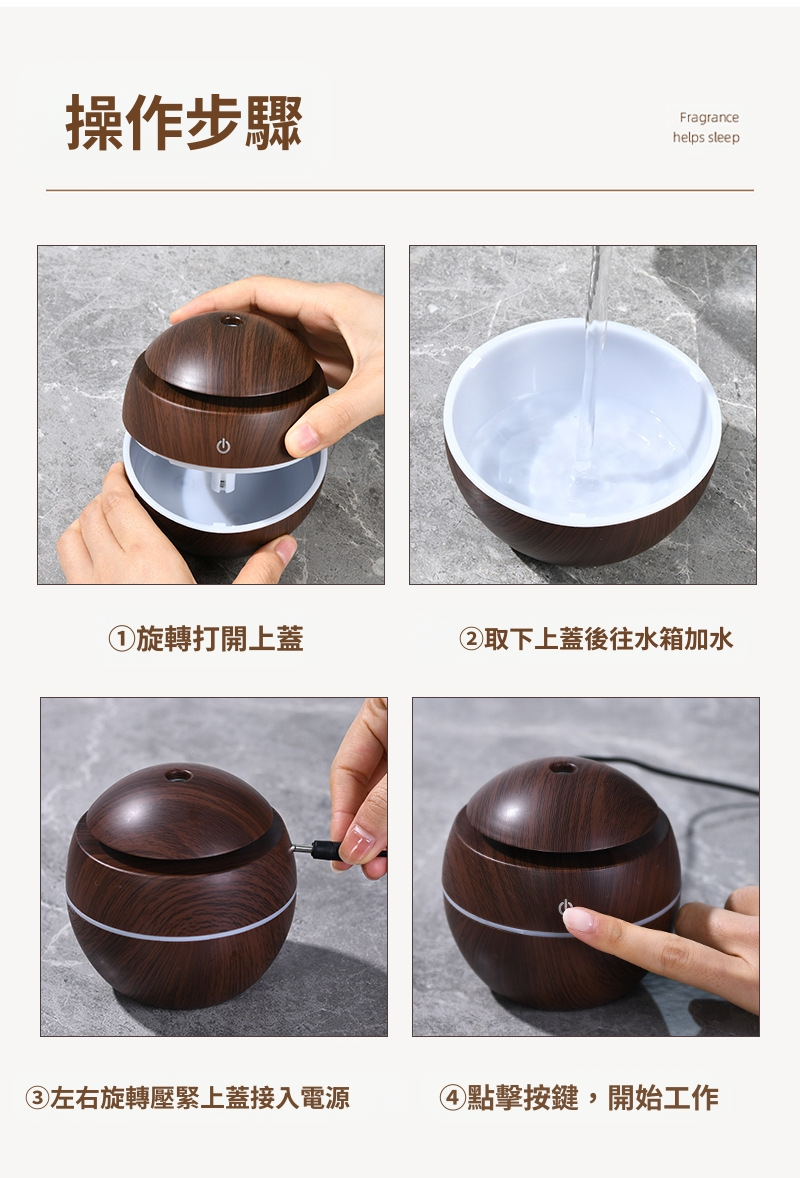 操作步驟

Fragrance helps sleep

①旋轉打開上蓋

②取下上蓋後往水箱加水

③左右旋轉壓緊上蓋接入電源

④點擊按鍵，開始工作