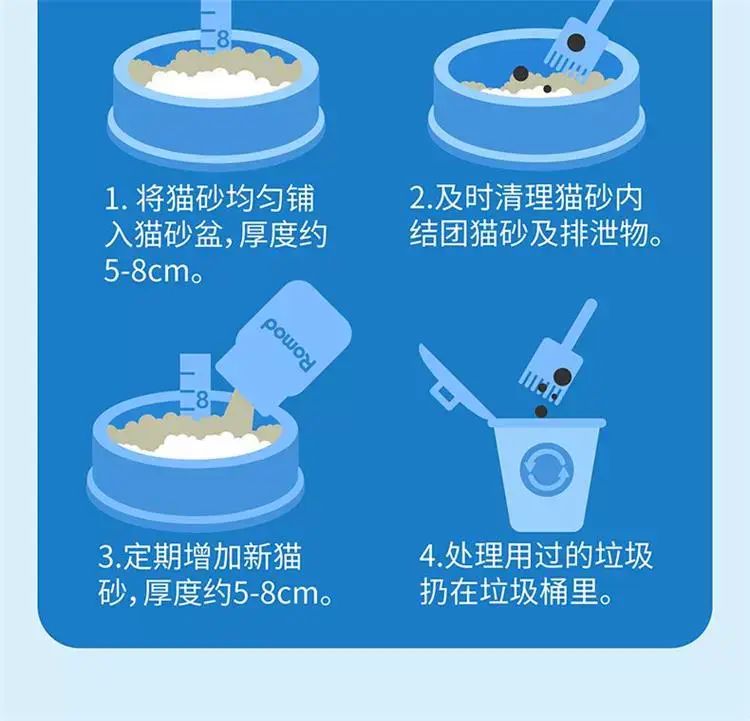 8

1. 将猫砂均匀铺入猫砂盆，厚度约5-8cm。

2.及时清理猫砂内结团猫砂及排泄物。

Romod

8

3.定期增加新猫砂，厚度约5-8cm。

4.处理用过的垃圾扔在垃圾桶里。