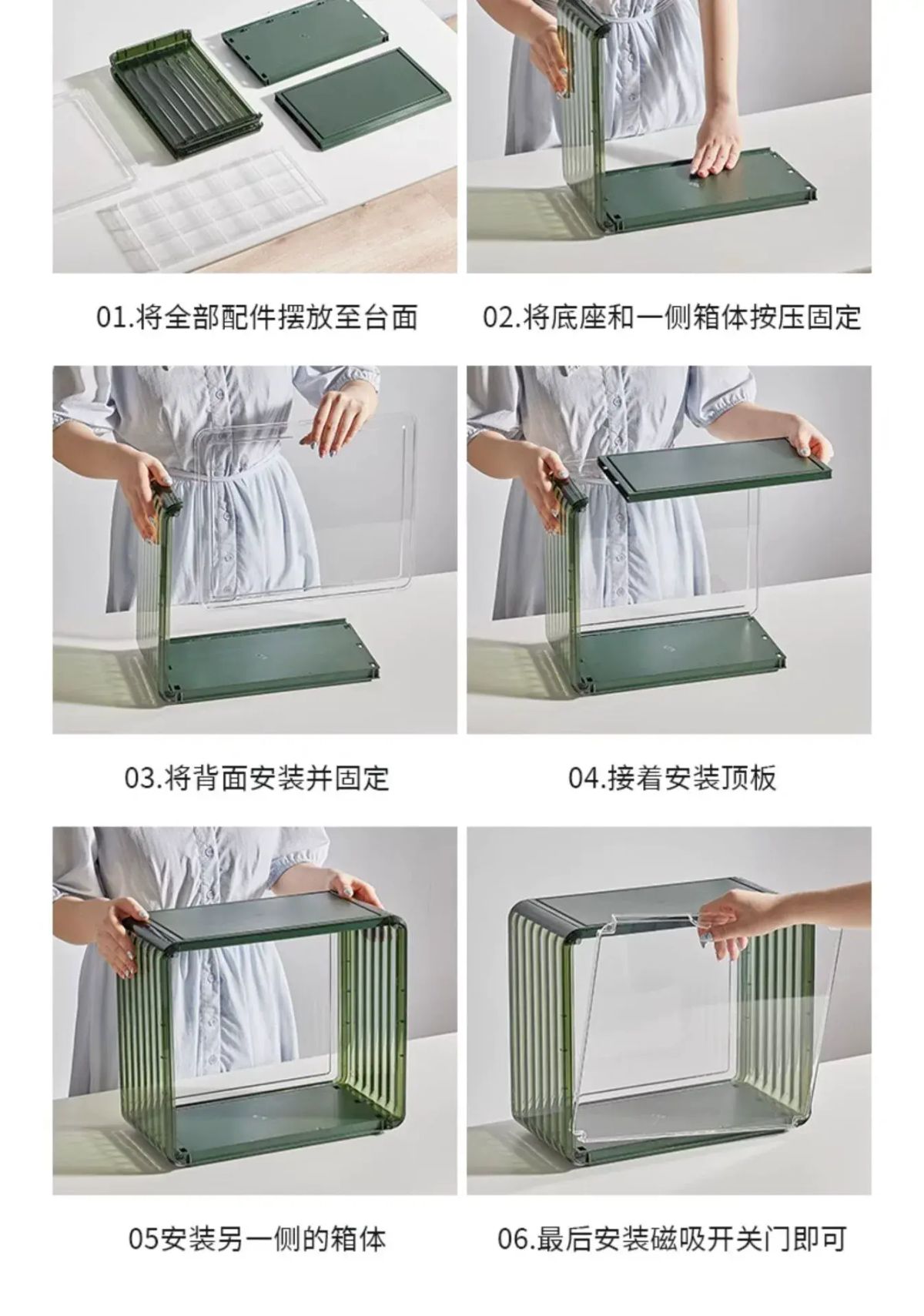 01.将全部配件摆放至台面

02.将底座和一侧箱体按压固定

03.将背面安装并固定

04.接着安装顶板

05安装另一侧的箱体

06.最后安装磁吸开关门即可