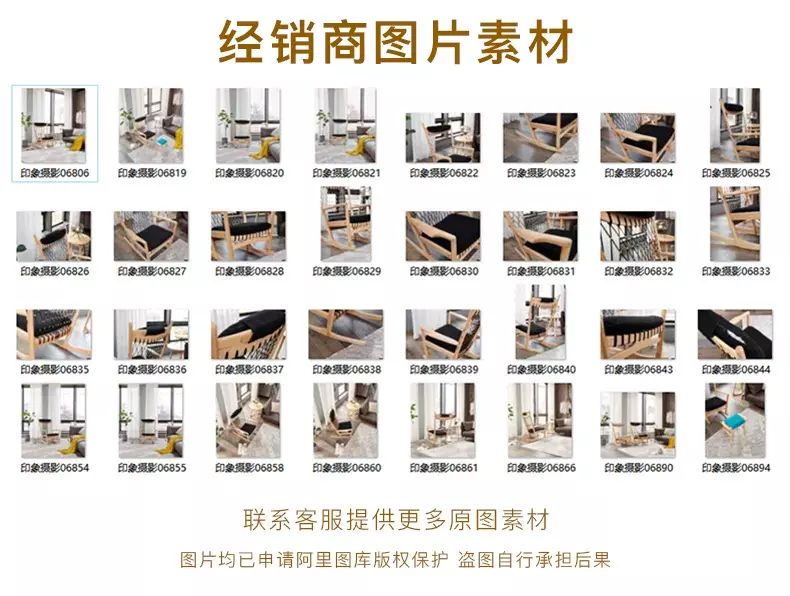 经销商图片素材

印象摄影06806 印象摄影06819 印象摄影06820 印象摄影06821 印象摄影06822 印象摄影06823 印象摄影06824 印象摄影06825

印象摄影06826 印象摄影06827 印象摄影06828 印象摄影06829 印象摄影06830 印象摄影06831 印象摄影06832 印象摄影06833

印象摄影06835 印象摄影06836 印象摄影06837 印象摄影06838 印象摄影06839 印象摄影06840 印象摄影06843 印象摄影06844

印象摄影06854 印象摄影06855 印象摄影06858 印象摄影06860 印象摄影06861 印象摄影06866 印象摄影06890 印象摄影06894

联系客服提供更多原图素材

图片均已申请阿里图库版权保护 盗图自行承担后果