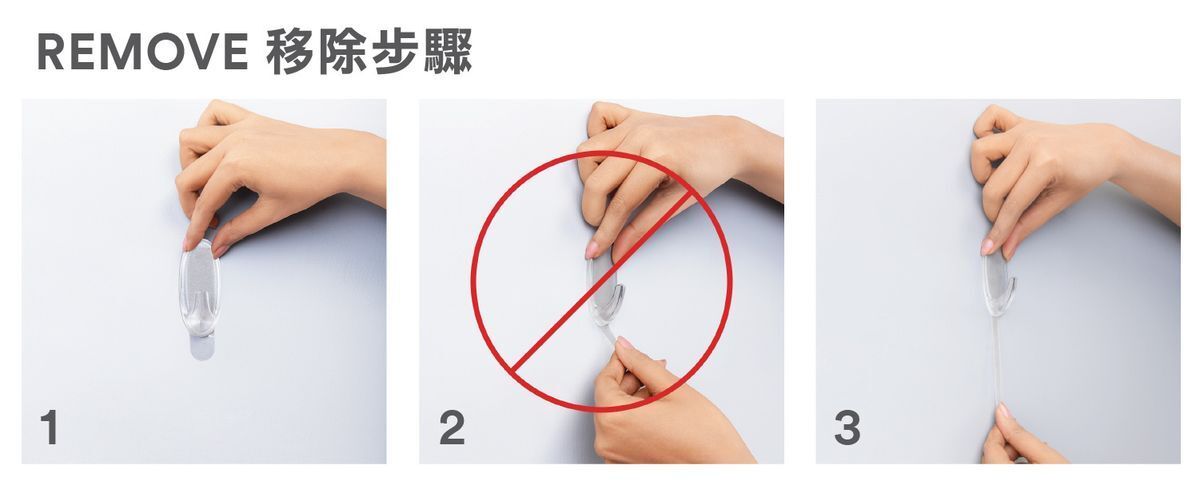 REMOVE 移除步驟

1

2

3