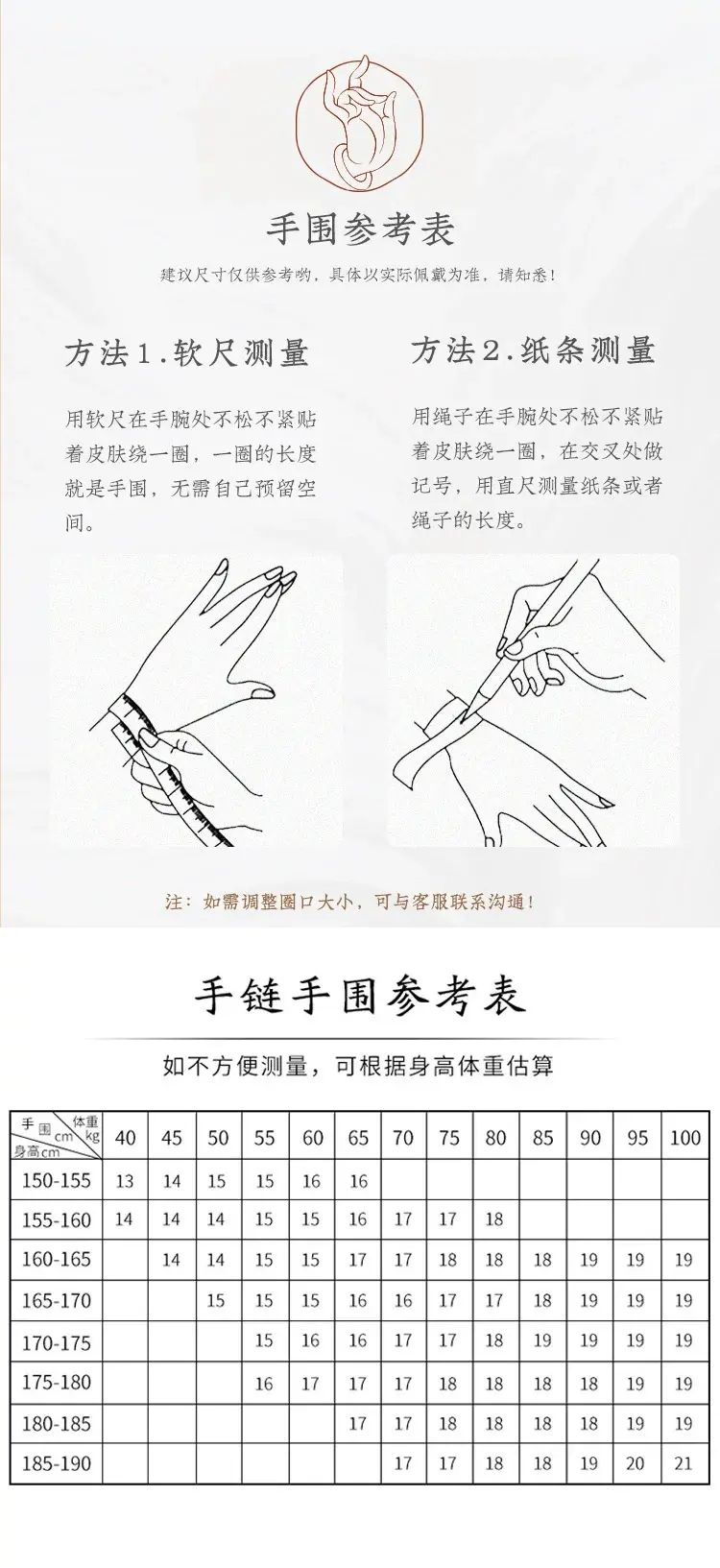 手围参考表

建议尺寸仅供参考哟，具体以实际佩戴为准，请知悉！

方法1.软尺测量

用软尺在手腕处不松不紧贴着皮肤绕一圈，一圈的长度就是手围，无需自己预留空间。

方法2.纸条测量

用绳子在手腕处不松不紧贴着皮肤绕一圈，在交叉处做记号，用直尺测量纸条或者绳子的长度。

注：如需调整圈口大小，可与客服联系沟通！

手链手围参考表

如不方便测量，可根据身高体重估算

| 手围cm 体重kg 身高cm | 40 | 45 | 50 | 55 | 60 | 65 | 70 | 75 | 80 | 85 | 90 | 95 | 100 |
|---|---|---|---|---|---|---|---|---|---|---|---|---|---|
| 150-155 | 13 | 14 | 15 | 15 | 16 | 16 | | | | | | | |
| 155-160 | 14 | 14 | 14 | 15 | 15 | 16 | 17 | 17 | 18 | | | | |
| 160-165 | | 14 | 14 | 15 | 15 | 17 | 17 | 18 | 18 | 18 | 19 | 19 | 19 |
| 165-170 | | | 15 | 15 | 15 | 16 | 16 | 17 | 17 | 18 | 19 | 19 | 19 |
| 170-175 | | | | 15 | 16 | 16 | 17 | 17 | 18 | 19 | 19 | 19 | 19 |
| 175-180 | | | | 16 | 17 | 17 | 17 | 18 | 18 | 18 | 18 | 19 | 19 |
| 180-185 | | | | | | 17 | 17 | 18 | 18 | 18 | 18 | 19 | 19 |
| 185-190 | | | | | | | 17 | 17 | 18 | 18 | 19 | 20 | 21 |