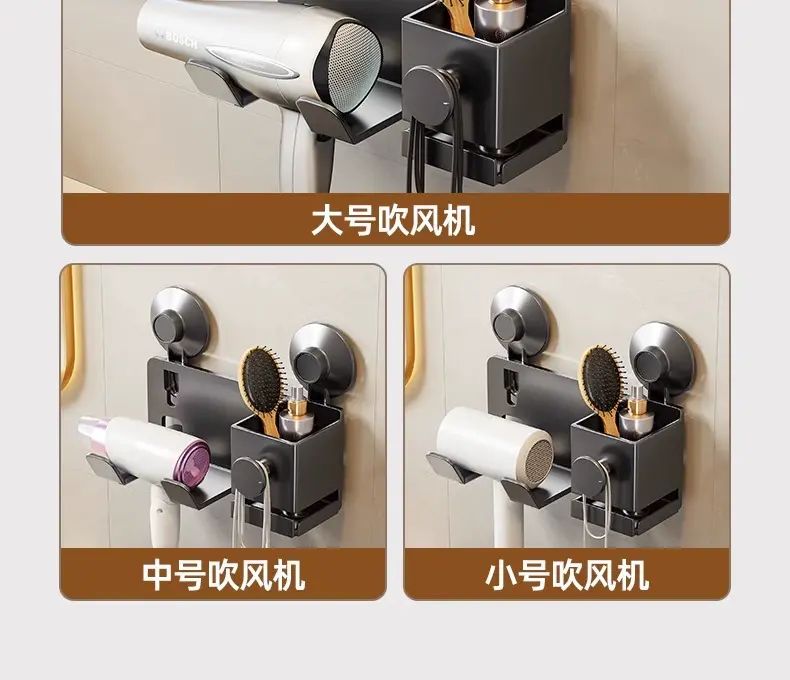 BOSCH

大号吹风机

中号吹风机

小号吹风机