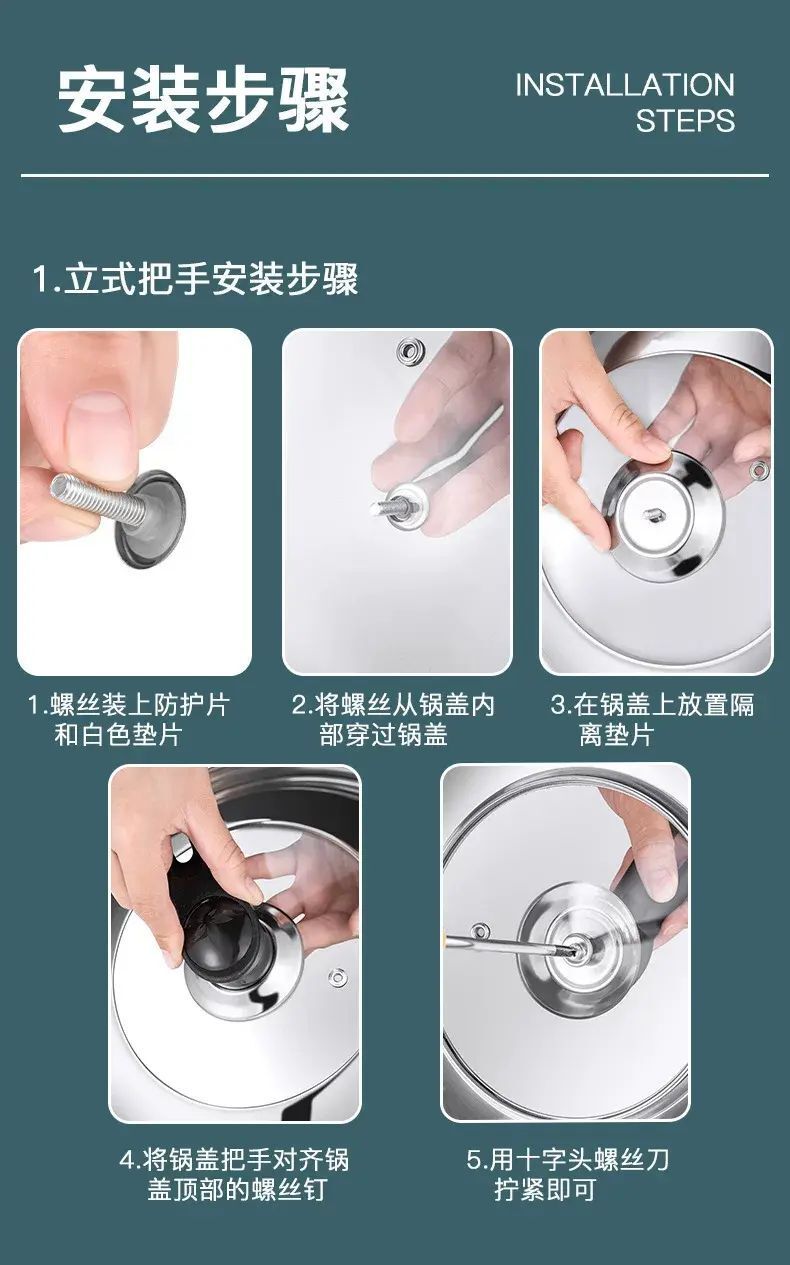 安装步骤

INSTALLATION STEPS

1.立式把手安装步骤

1.螺丝装上防护片和白色垫片

2.将螺丝从锅盖内部穿过锅盖

3.在锅盖上放置隔离垫片

4.将锅盖把手对齐锅盖顶部的螺丝钉

5.用十字头螺丝刀拧紧即可