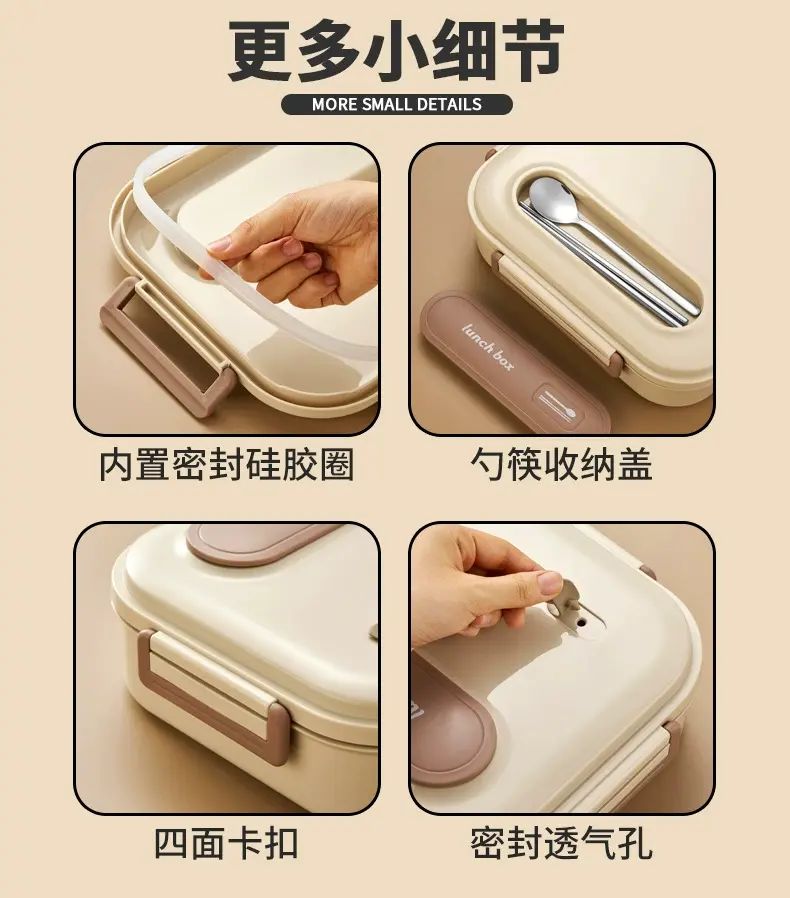 更多小细节

MORE SMALL DETAILS

lunch box

内置密封硅胶圈

勺筷收纳盖

四面卡扣

密封透气孔