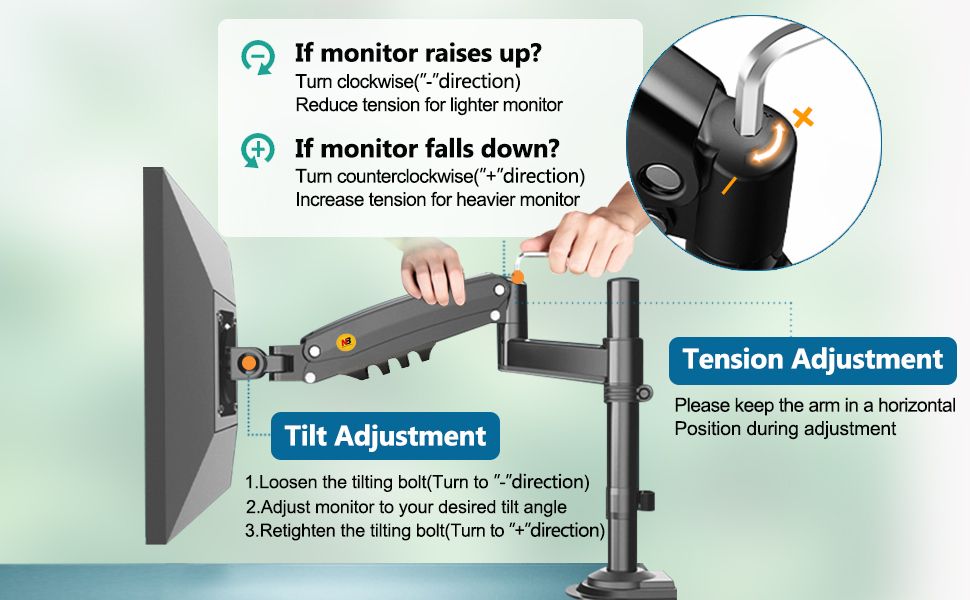 If monitor raises up?
Turn clockwise("-"direction)
Reduce tension for lighter monitor

If monitor falls down?
Turn counterclockwise("+"direction)
Increase tension for heavier monitor

NB

Tension Adjustment

Please keep the arm in a horizontal Position during adjustment

Tilt Adjustment

1.Loosen the tilting bolt(Turn to "-"direction)
2.Adjust monitor to your desired tilt angle
3.Retighten the tilting bolt(Turn to "+"direction)