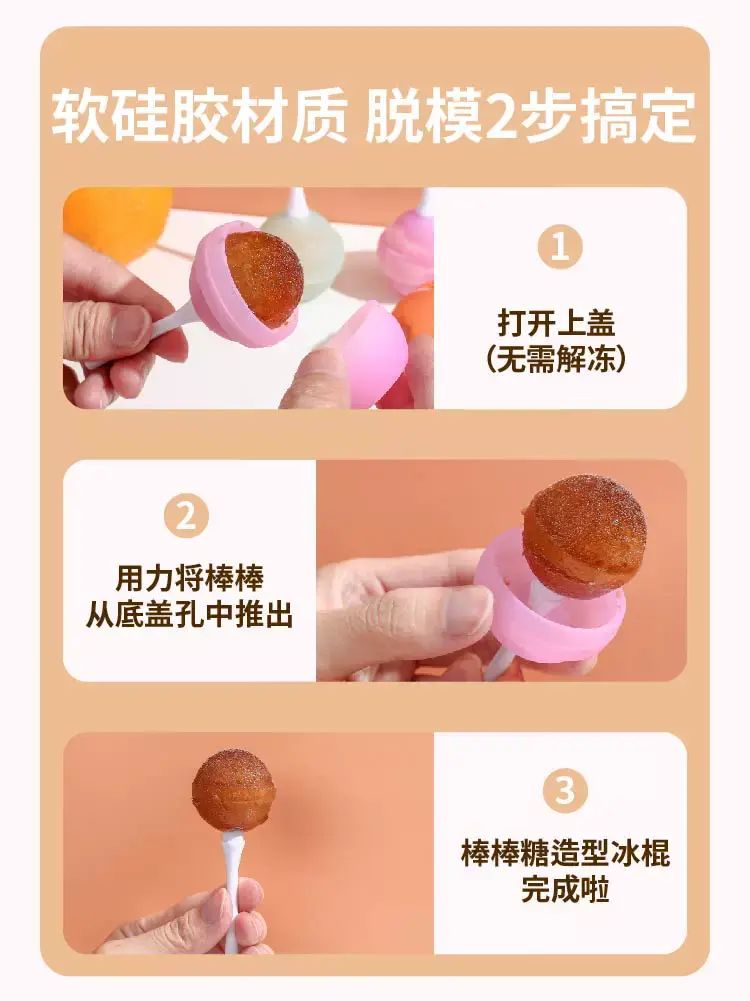 软硅胶材质 脱模2步搞定

1

打开上盖
(无需解冻)

2

用力将棒棒
从底盖孔中推出

3

棒棒糖造型冰棍
完成啦