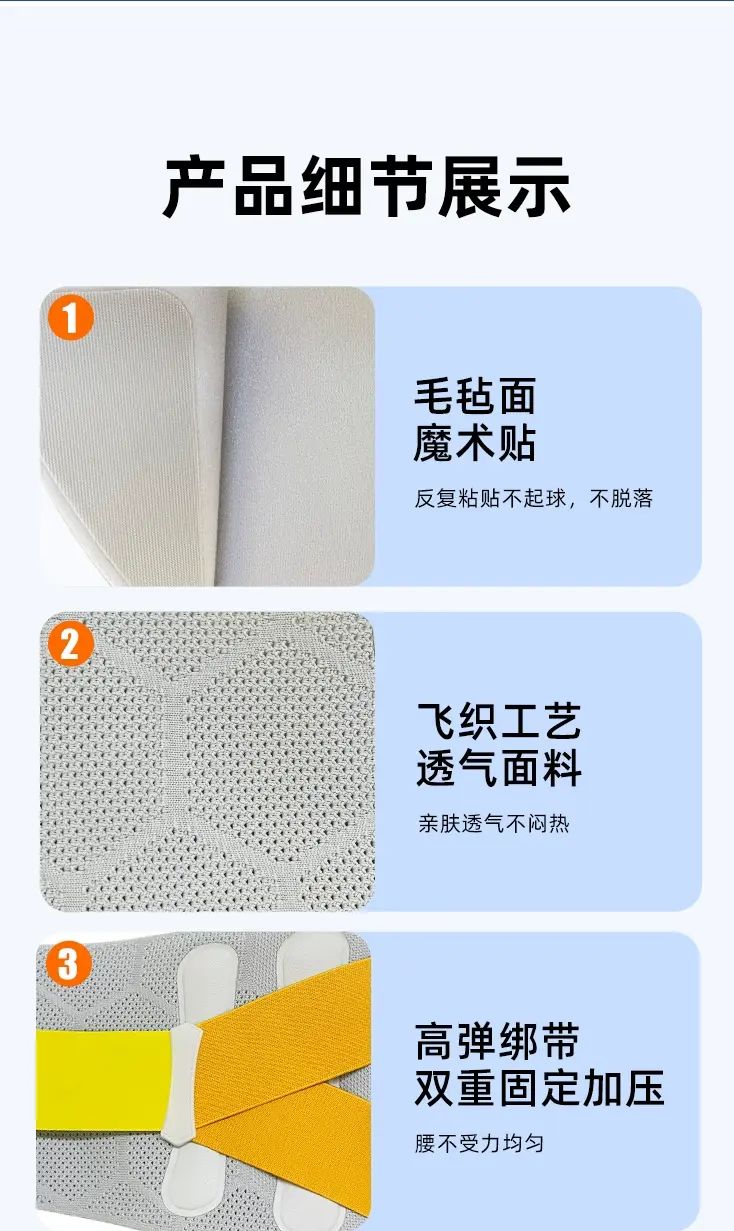 产品细节展示

1

毛毡面
魔术贴

反复粘贴不起球，不脱落

2

飞织工艺
透气面料

亲肤透气不闷热

3

高弹绑带
双重固定加压

腰不受力均匀