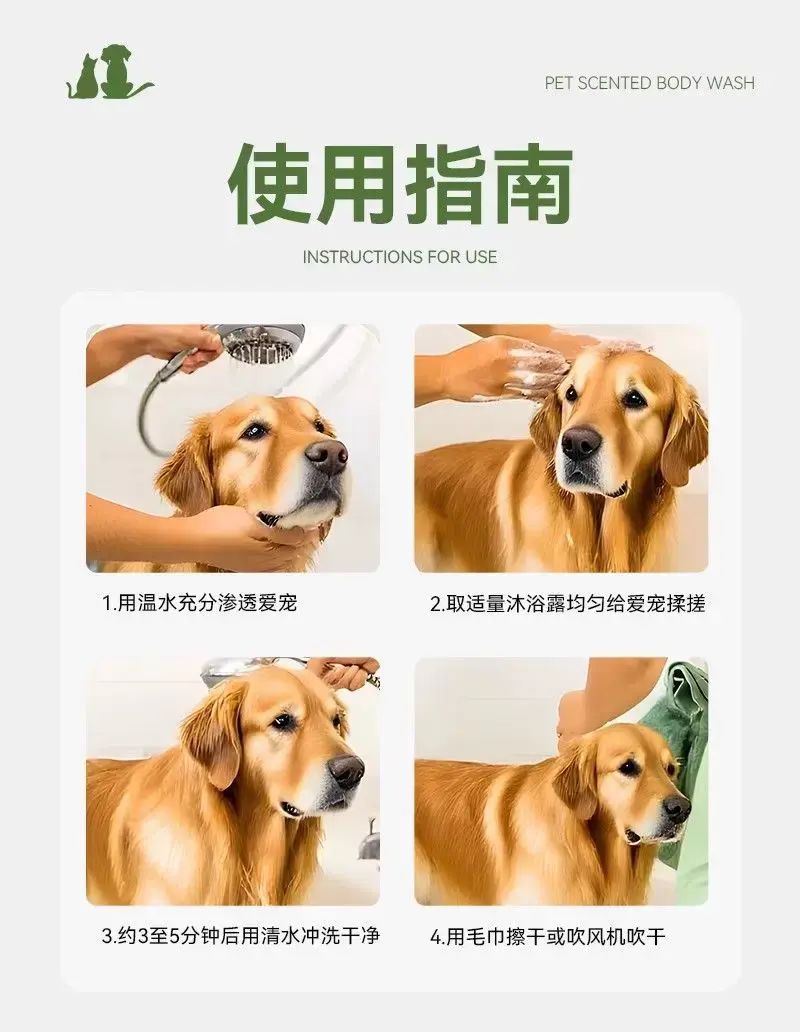 PET SCENTED BODY WASH

使用指南

INSTRUCTIONS FOR USE

1.用温水充分渗透爱宠

2.取适量沐浴露均匀给爱宠揉搓

3.约3至5分钟后用清水冲洗干净

4.用毛巾擦干或吹风机吹干