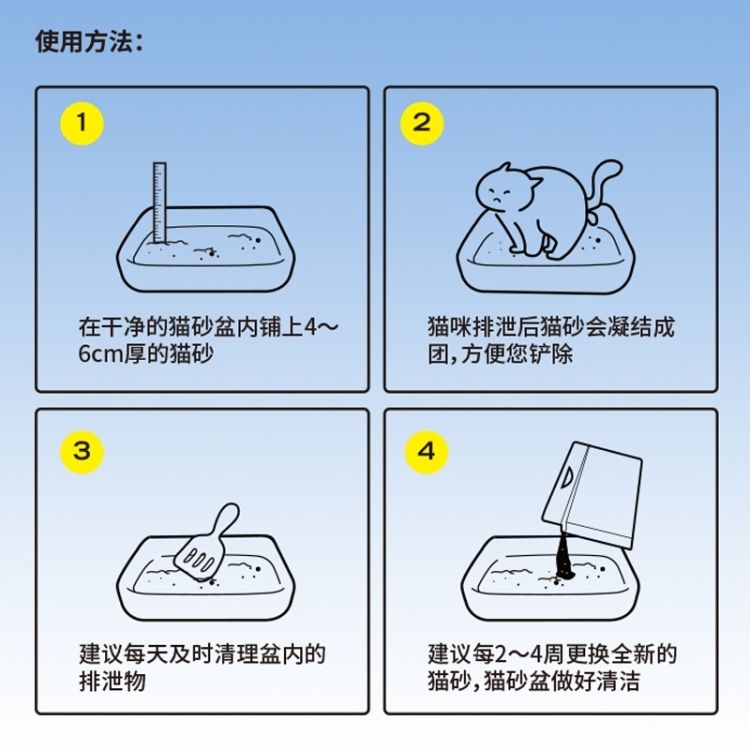 使用方法：

1

在干净的猫砂盆内铺上4～6cm厚的猫砂

2

猫咪排泄后猫砂会凝结成团，方便您铲除

3

建议每天及时清理盆内的排泄物

4

建议每2～4周更换全新的猫砂，猫砂盆做好清洁