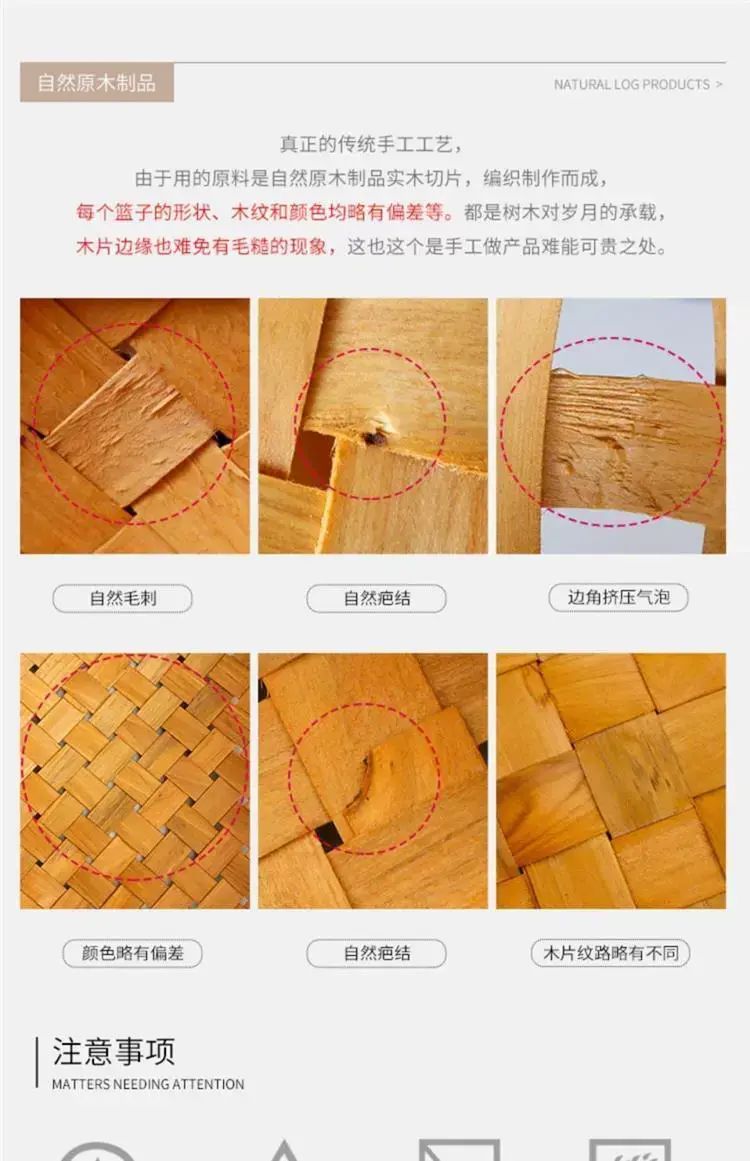 自然原木制品

NATURAL LOG PRODUCTS >

真正的传统手工工艺，
由于用的原料是自然原木制品实木切片，编织制作而成，
每个篮子的形状、木纹和颜色均略有偏差等。都是树木对岁月的承载，
木片边缘也难免有毛糙的现象，这也这个是手工做产品难能可贵之处。

自然毛刺

自然疤结

边角挤压气泡

颜色略有偏差

自然疤结

木片纹路略有不同

注意事项
MATTERS NEEDING ATTENTION