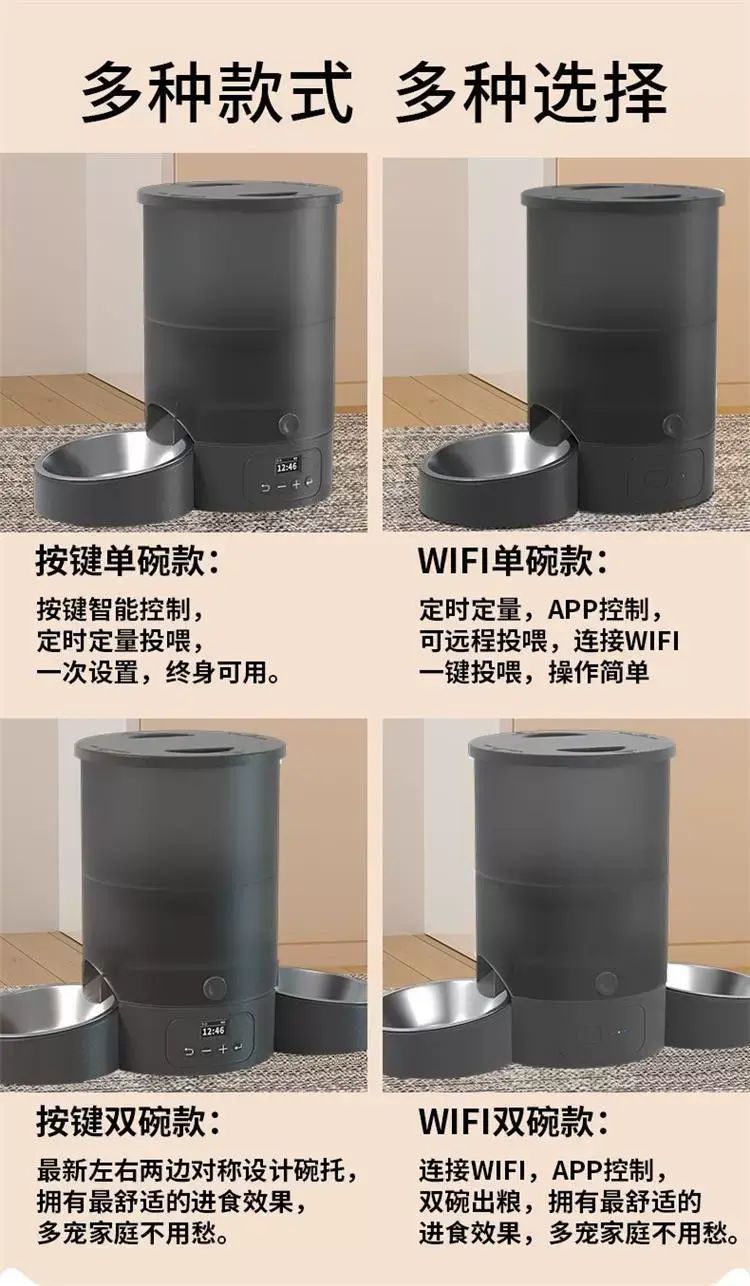 多种款式 多种选择

12:46

按键单碗款：

按键智能控制，
定时定量投喂，
一次设置，终身可用。

WIFI单碗款：

定时定量，APP控制，
可远程投喂，连接WIFI
一键投喂，操作简单

12:46

按键双碗款：

最新左右两边对称设计碗托，
拥有最舒适的进食效果，
多宠家庭不用愁。

WIFI双碗款：

连接WIFI，APP控制，
双碗出粮，拥有最舒适的
进食效果，多宠家庭不用愁。