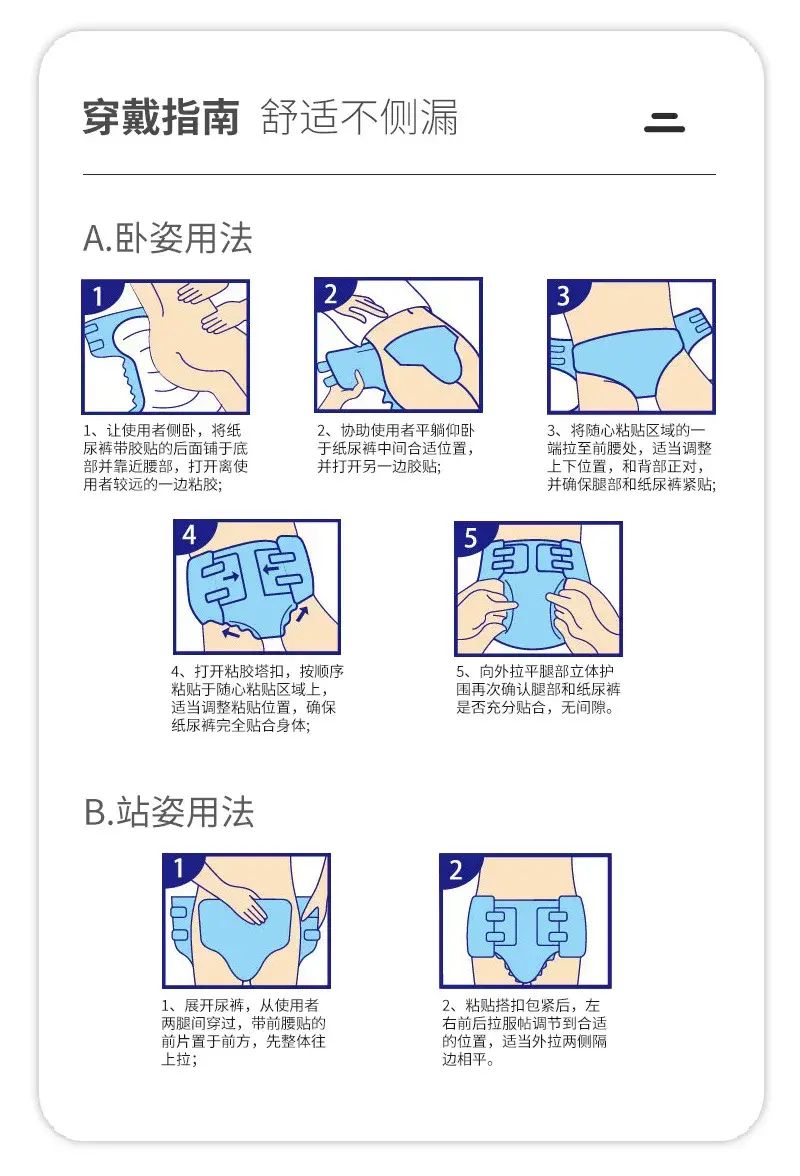 穿戴指南 舒适不侧漏

A.卧姿用法

1

1、让使用者侧卧，将纸尿裤带胶贴的后面铺于底部并靠近腰部，打开离使用者较远的一边粘胶;

2

2、协助使用者平躺仰卧于纸尿裤中间合适位置，并打开另一边胶贴;

3

3、将随心粘贴区域的一端拉至前腰处，适当调整上下位置，和背部正对，并确保腿部和纸尿裤紧贴;

4

4、打开粘胶搭扣，按顺序粘贴于随心粘贴区域上，适当调整粘贴位置，确保纸尿裤完全贴合身体;

5

5、向外拉平腿部立体护围再次确认腿部和纸尿裤是否充分贴合，无间隙。

B.站姿用法

1

1、展开尿裤，从使用者两腿间穿过，带前腰贴的前片置于前方，先整体往上拉;

2

2、粘贴搭扣包紧后，左右前后拉服帖调节到合适的位置，适当外拉两侧隔边相平。