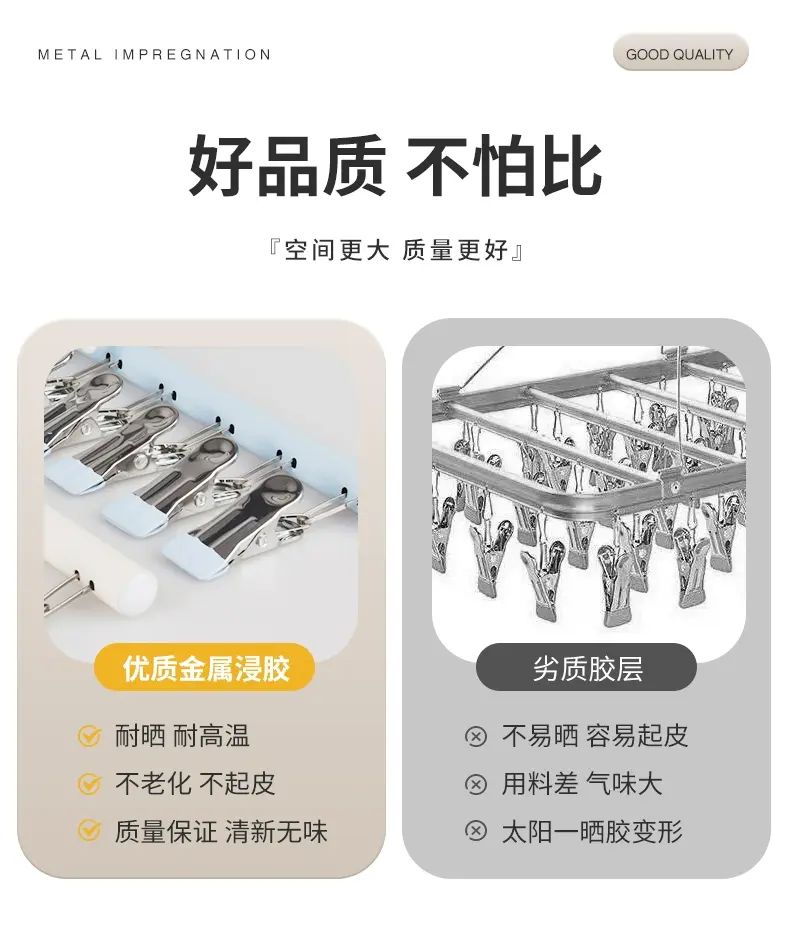 METAL IMPREGNATION

GOOD QUALITY

好品质 不怕比

『空间更大 质量更好』

优质金属浸胶

耐晒 耐高温

不老化 不起皮

质量保证 清新无味

劣质胶层

不易晒 容易起皮

用料差 气味大

太阳一晒胶变形