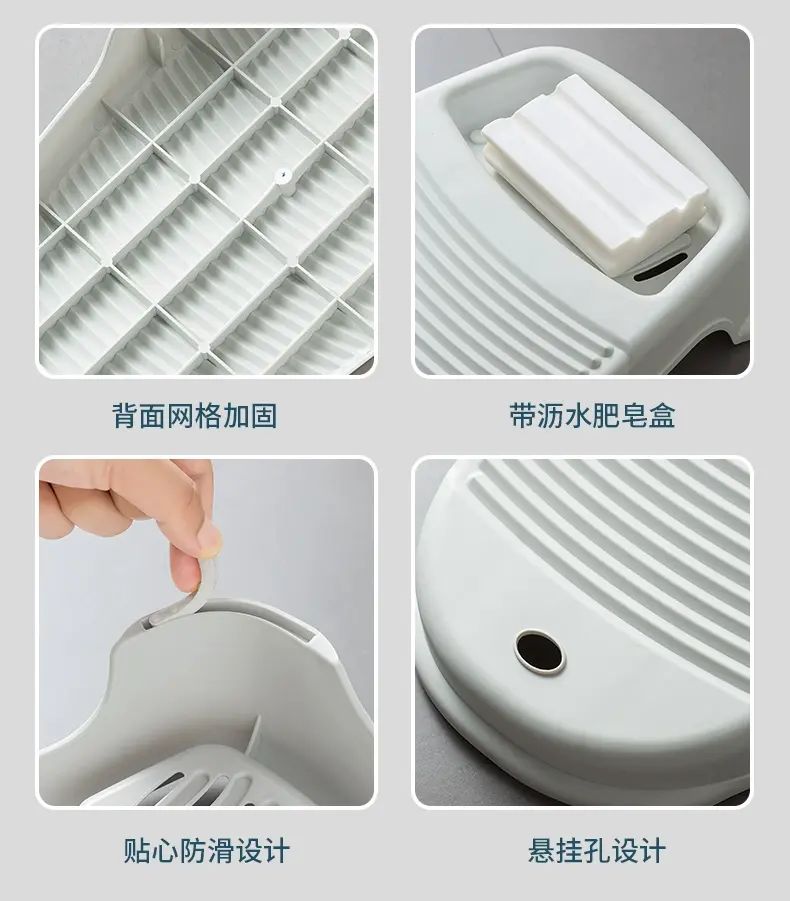 背面网格加固

带沥水肥皂盒

贴心防滑设计

悬挂孔设计