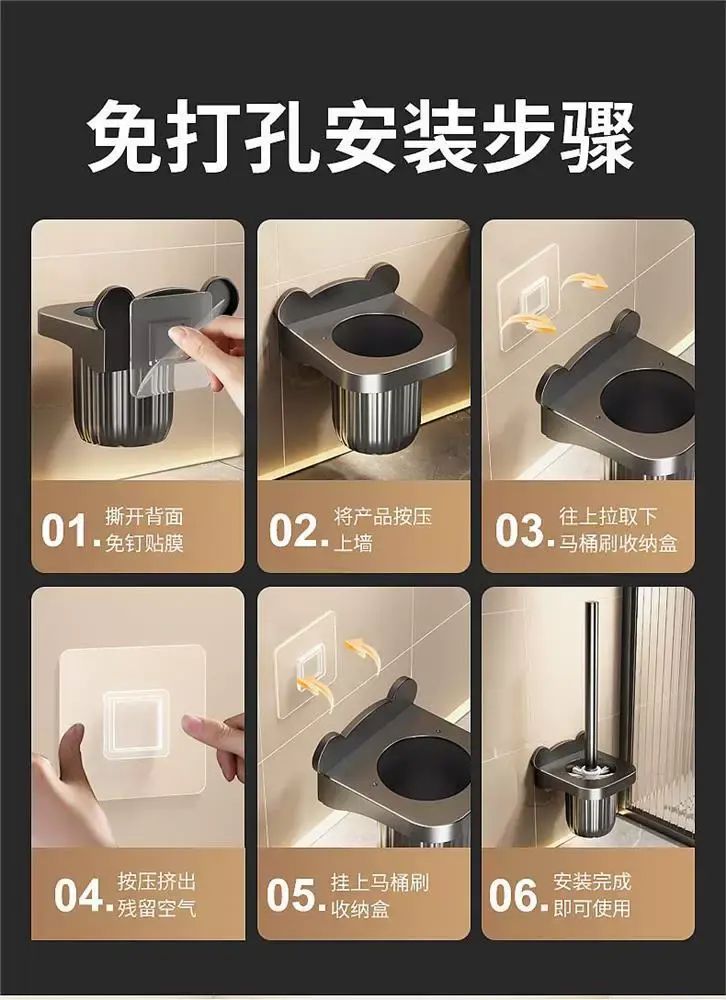 免打孔安装步骤

01. 撕开背面免钉贴膜

02. 将产品按压上墙

03. 往上拉取下马桶刷收纳盒

04. 按压挤出残留空气

05. 挂上马桶刷收纳盒

06. 安装完成即可使用