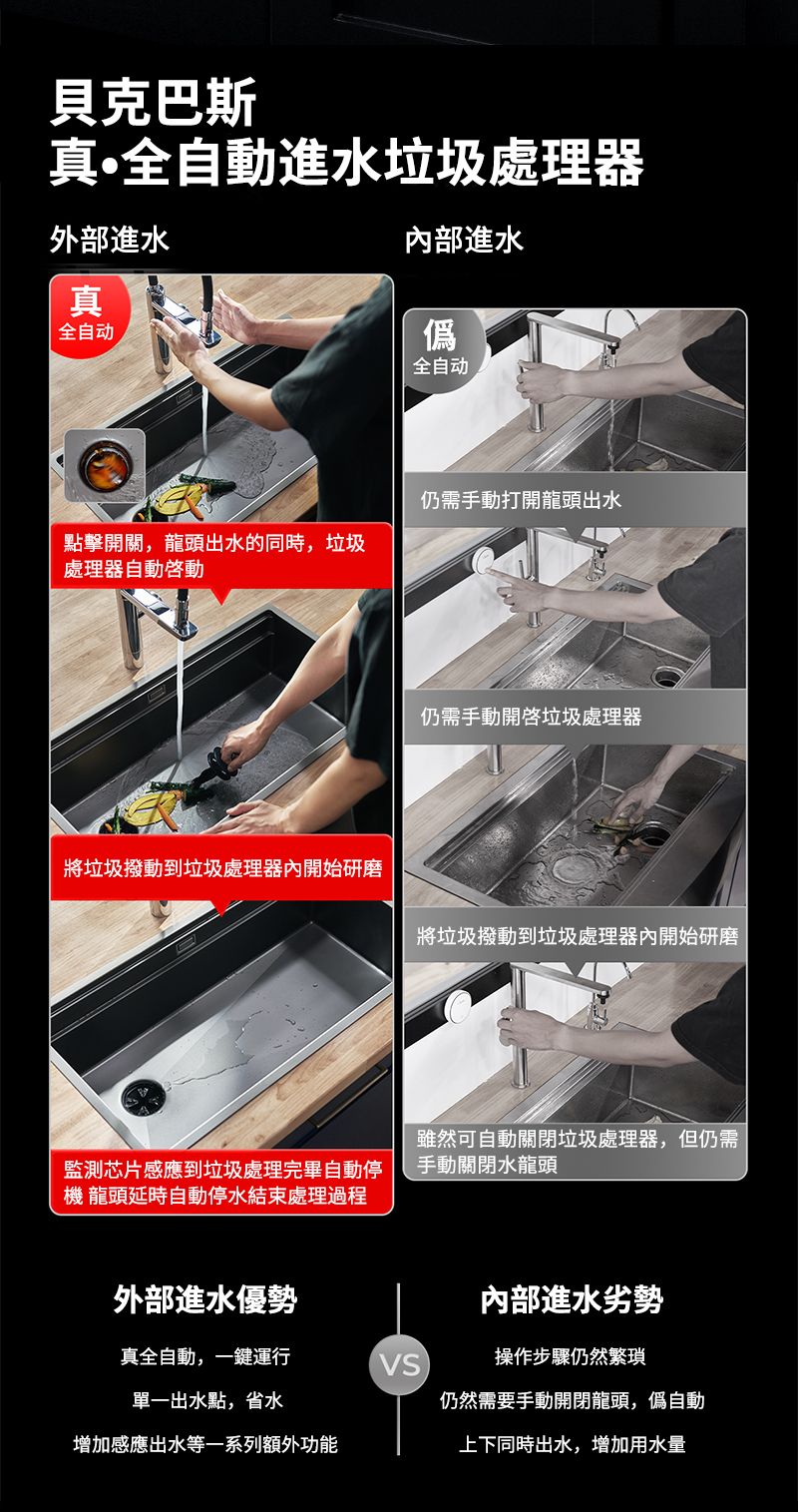 貝克巴斯
真•全自動進水垃圾處理器

外部進水

真
全自动

點擊開關，龍頭出水的同時，垃圾處理器自動啓動

將垃圾撥動到垃圾處理器內開始研磨

監測芯片感應到垃圾處理完畢自動停機 龍頭延時自動停水結束處理過程

內部進水

僞
全自动

仍需手動打開龍頭出水

仍需手動開啓垃圾處理器

將垃圾撥動到垃圾處理器內開始研磨

雖然可自動關閉垃圾處理器，但仍需手動關閉水龍頭

外部進水優勢

真全自動，一鍵運行

單一出水點，省水

增加感應出水等一系列額外功能

VS

內部進水劣勢

操作步驟仍然繁瑣

仍然需要手動開閉龍頭，僞自動

上下同時出水，增加用水量