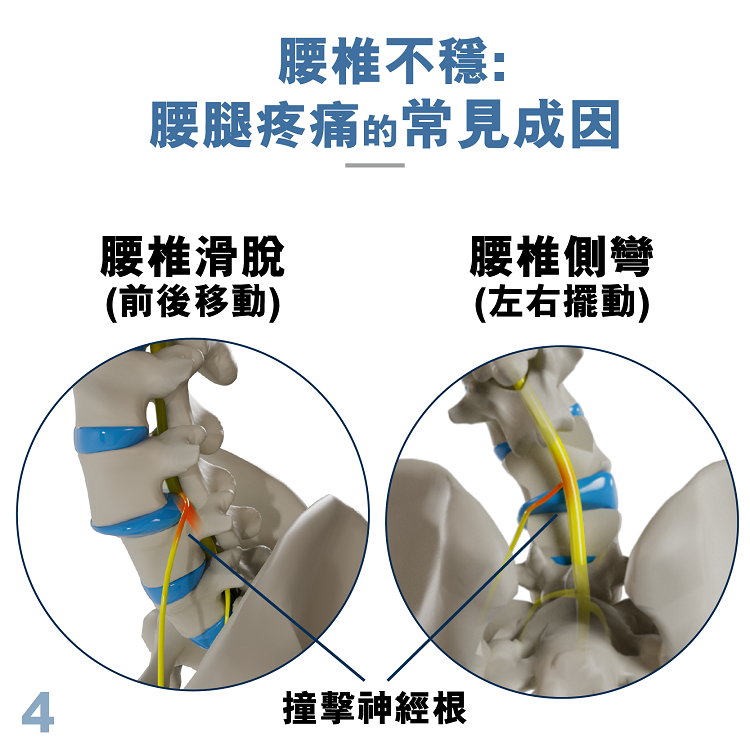 腰椎不穩:
腰腿疼痛的常見成因

腰椎滑脫
(前後移動)

腰椎側彎
(左右擺動)

撞擊神經根

4