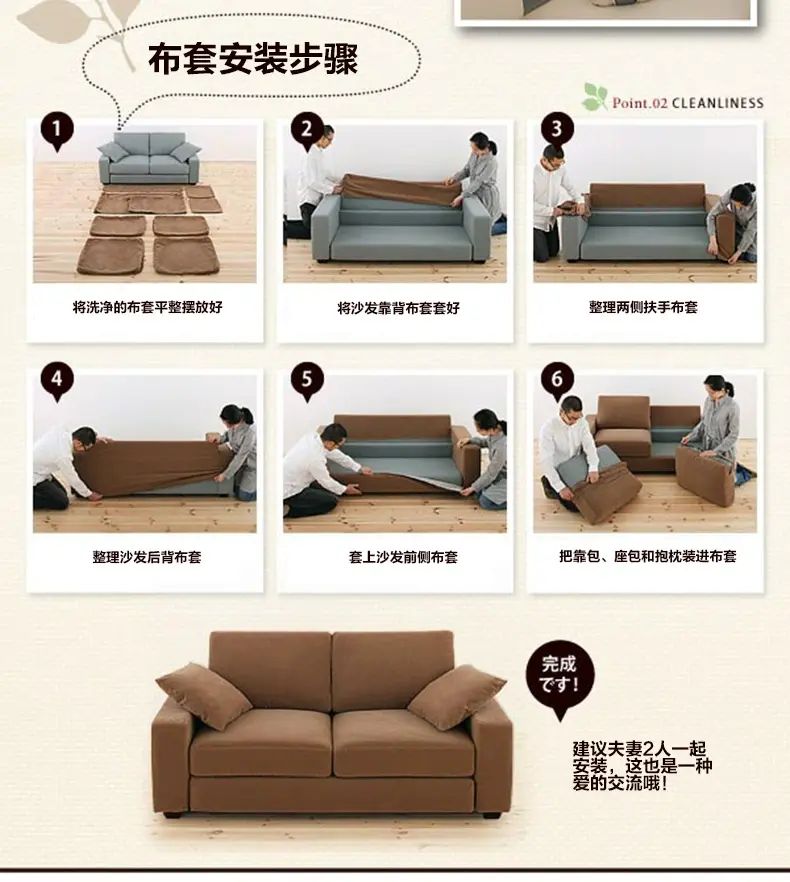 布套安装步骤

Point.02 CLEANLINESS

1
将洗净的布套平整摆放好

2
将沙发靠背布套套好

3
整理两侧扶手布套

4
整理沙发后背布套

5
套上沙发前侧布套

6
把靠包、座包和抱枕装进布套

完成です!

建议夫妻2人一起安装，这也是一种爱的交流哦！