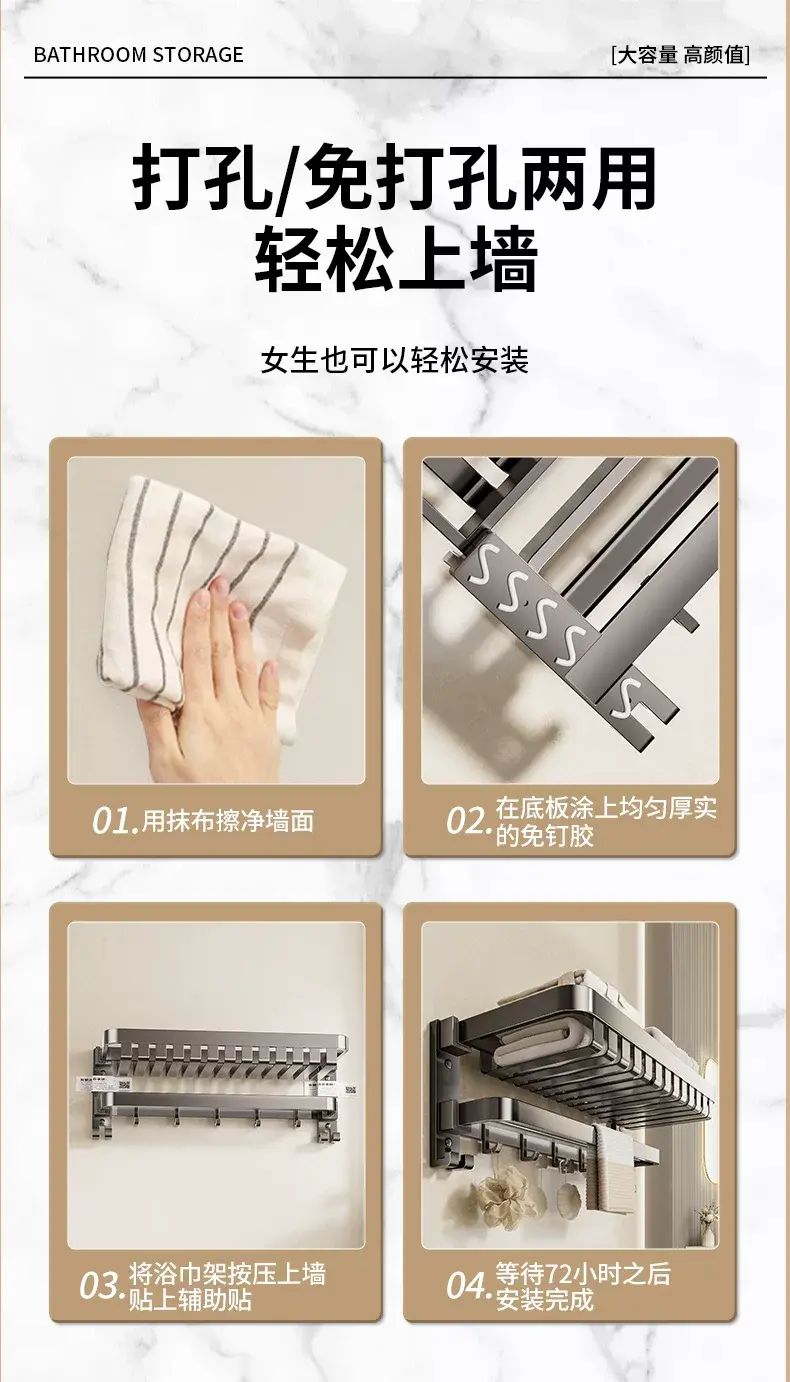 BATHROOM STORAGE

[大容量 高颜值]

打孔/免打孔两用
轻松上墙

女生也可以轻松安装

01.用抹布擦净墙面

02.在底板涂上均匀厚实的免钉胶

03.将浴巾架按压上墙贴上辅助贴

04.等待72小时之后安装完成