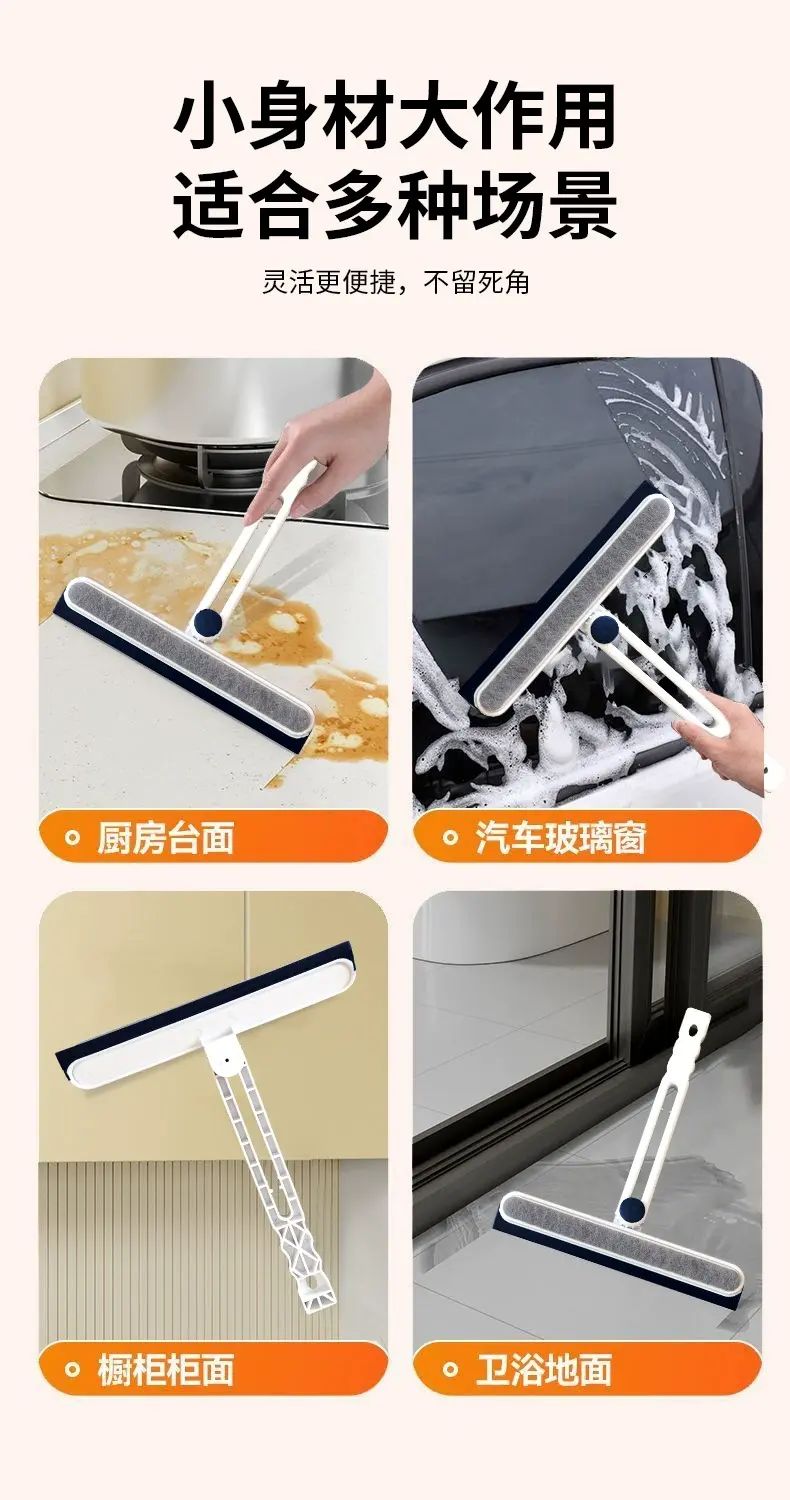 小身材大作用
适合多种场景

灵活更便捷，不留死角

厨房台面

汽车玻璃窗

橱柜柜面

卫浴地面