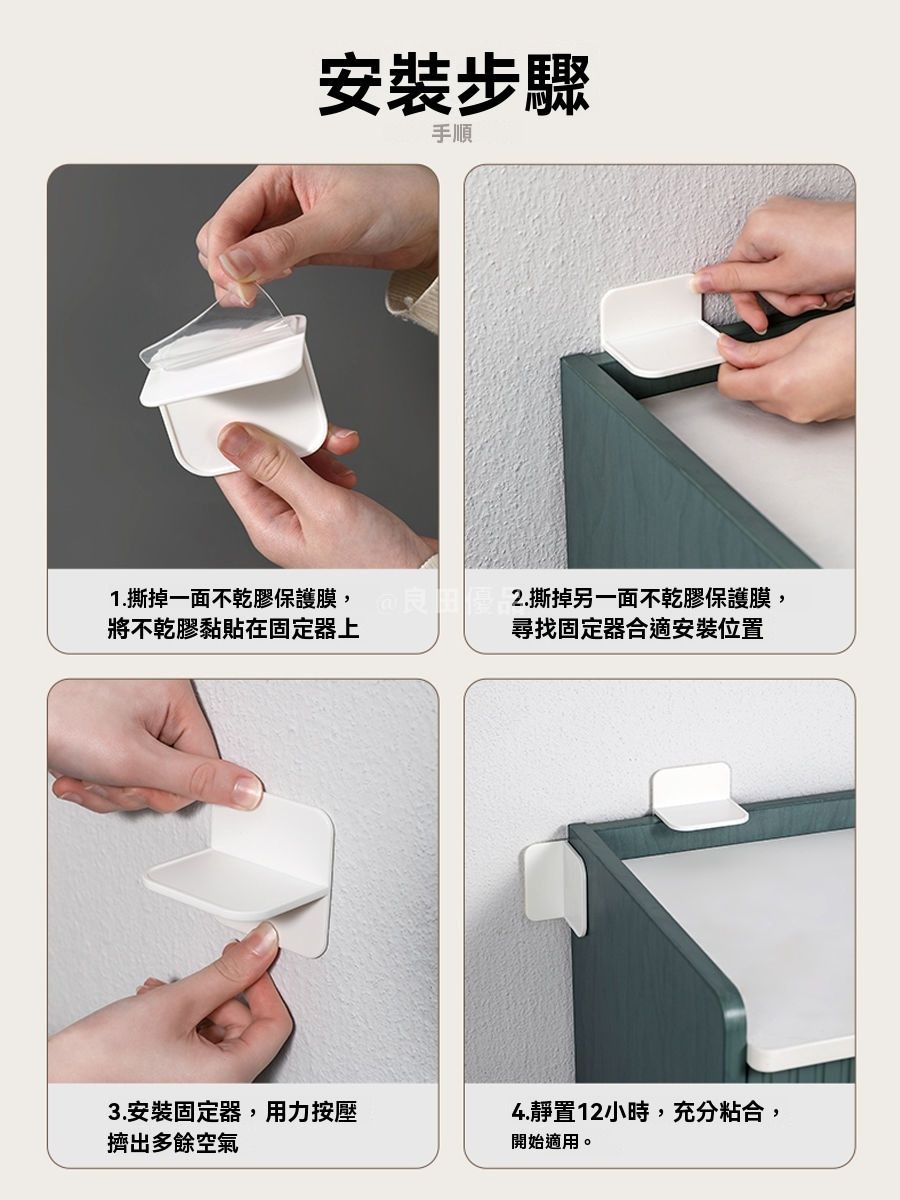 安裝步驟

手順

1.撕掉一面不乾膠保護膜，將不乾膠黏貼在固定器上

@良田優品

2.撕掉另一面不乾膠保護膜，尋找固定器合適安裝位置

3.安裝固定器，用力按壓擠出多餘空氣

4.靜置12小時，充分粘合，開始適用。