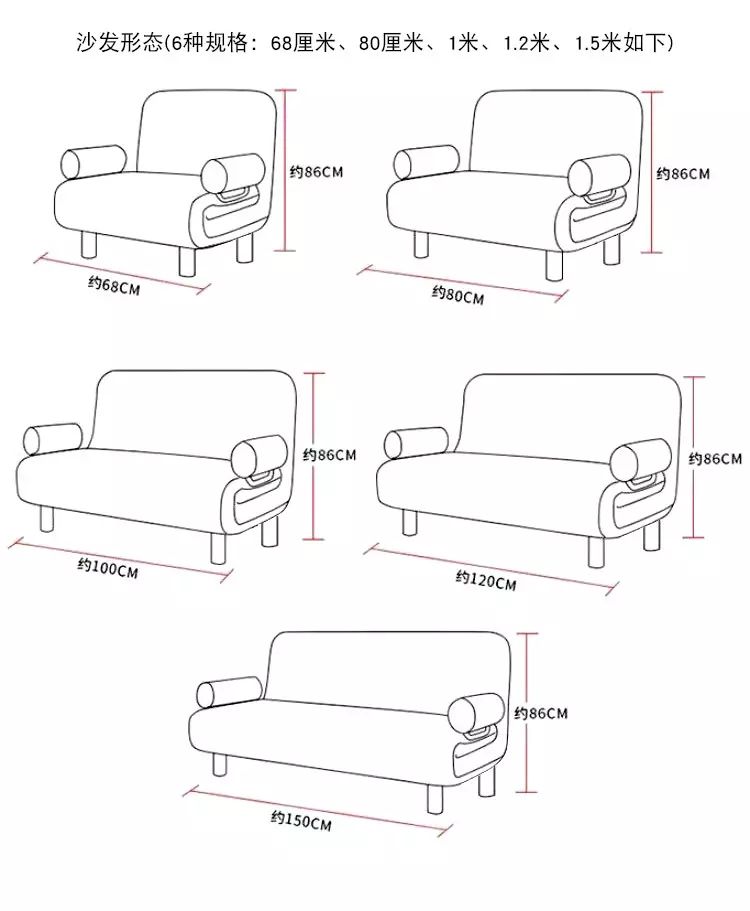 沙发形态(6种规格：68厘米、80厘米、1米、1.2米、1.5米如下)

约86CM

约68CM

约86CM

约80CM

约86CM

约100CM

约86CM

约120CM

约86CM

约150CM