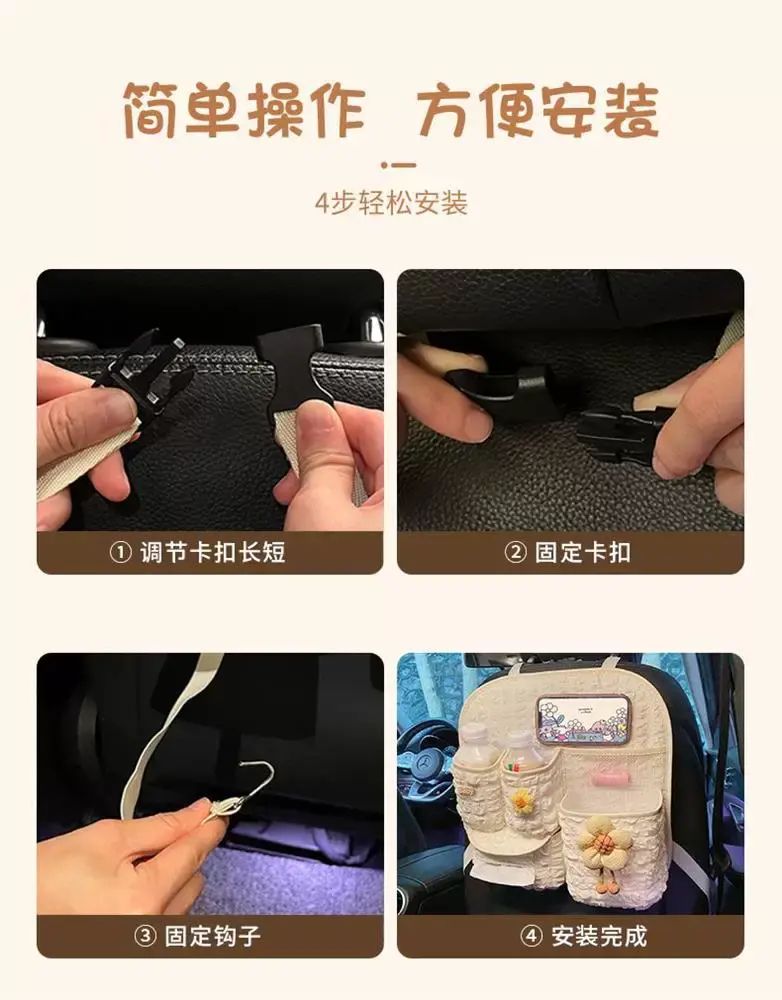 简单操作 方便安装

4步轻松安装

① 调节卡扣长短

② 固定卡扣

③ 固定钩子

④ 安装完成