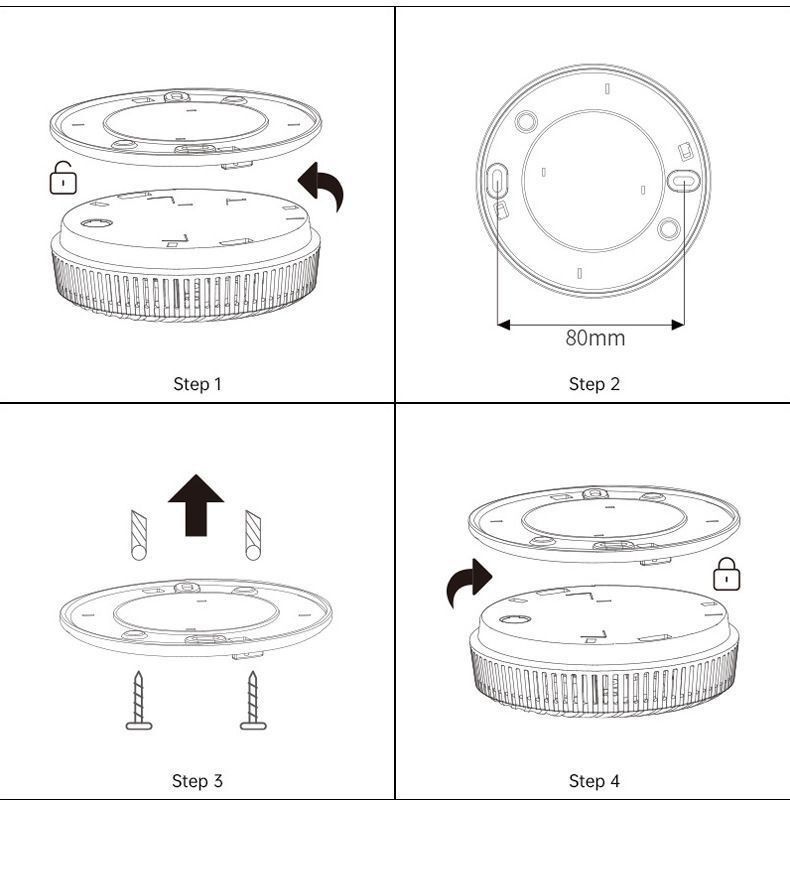 Step 1

80mm

Step 2

Step 3

Step 4