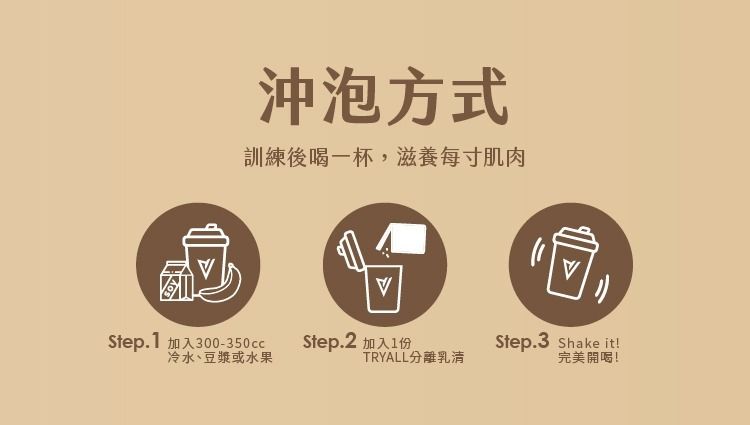 沖泡方式

訓練後喝一杯，滋養每寸肌肉

SOY

Step.1 加入300-350cc 冷水、豆漿或水果

Step.2 加入1份 TRYALL分離乳清

Step.3 Shake it! 完美開喝!