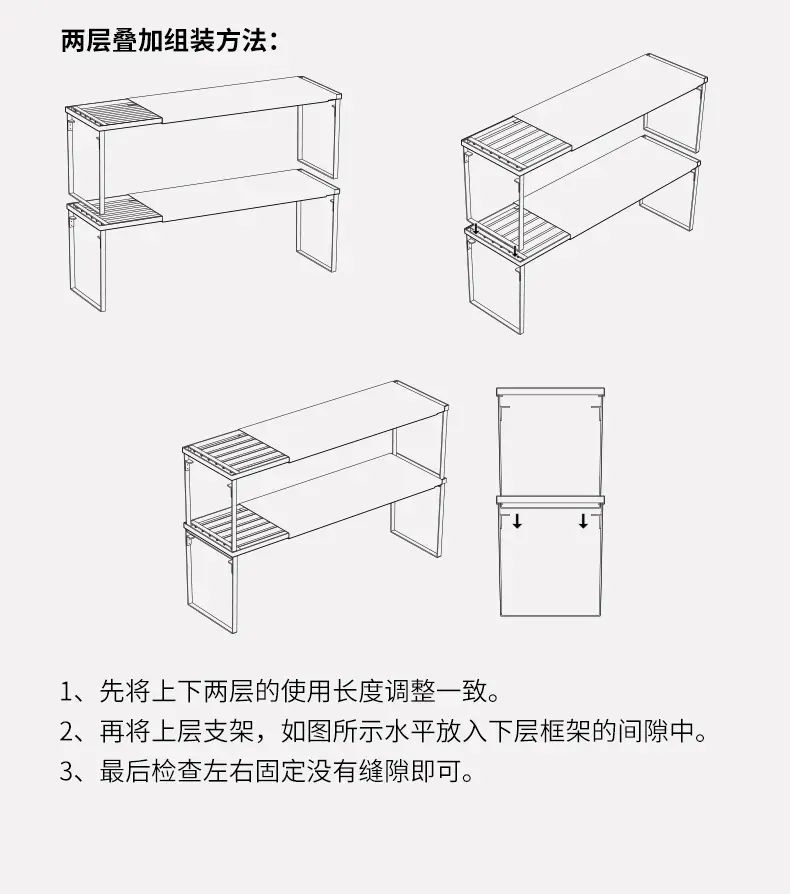 两层叠加组装方法：

1、先将上下两层的使用长度调整一致。
2、再将上层支架，如图所示水平放入下层框架的间隙中。
3、最后检查左右固定没有缝隙即可。