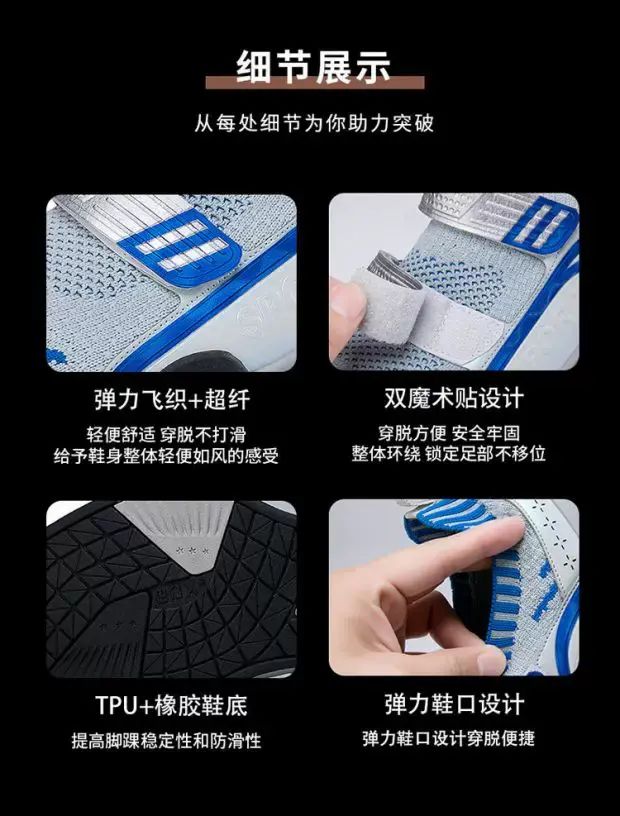 细节展示

从每处细节为你助力突破

弹力飞织+超纤

轻便舒适 穿脱不打滑
给予鞋身整体轻便如风的感受

双魔术贴设计

穿脱方便 安全牢固
整体环绕 锁定足部不移位

TPU+橡胶鞋底

提高脚踝稳定性和防滑性

弹力鞋口设计

弹力鞋口设计穿脱便捷